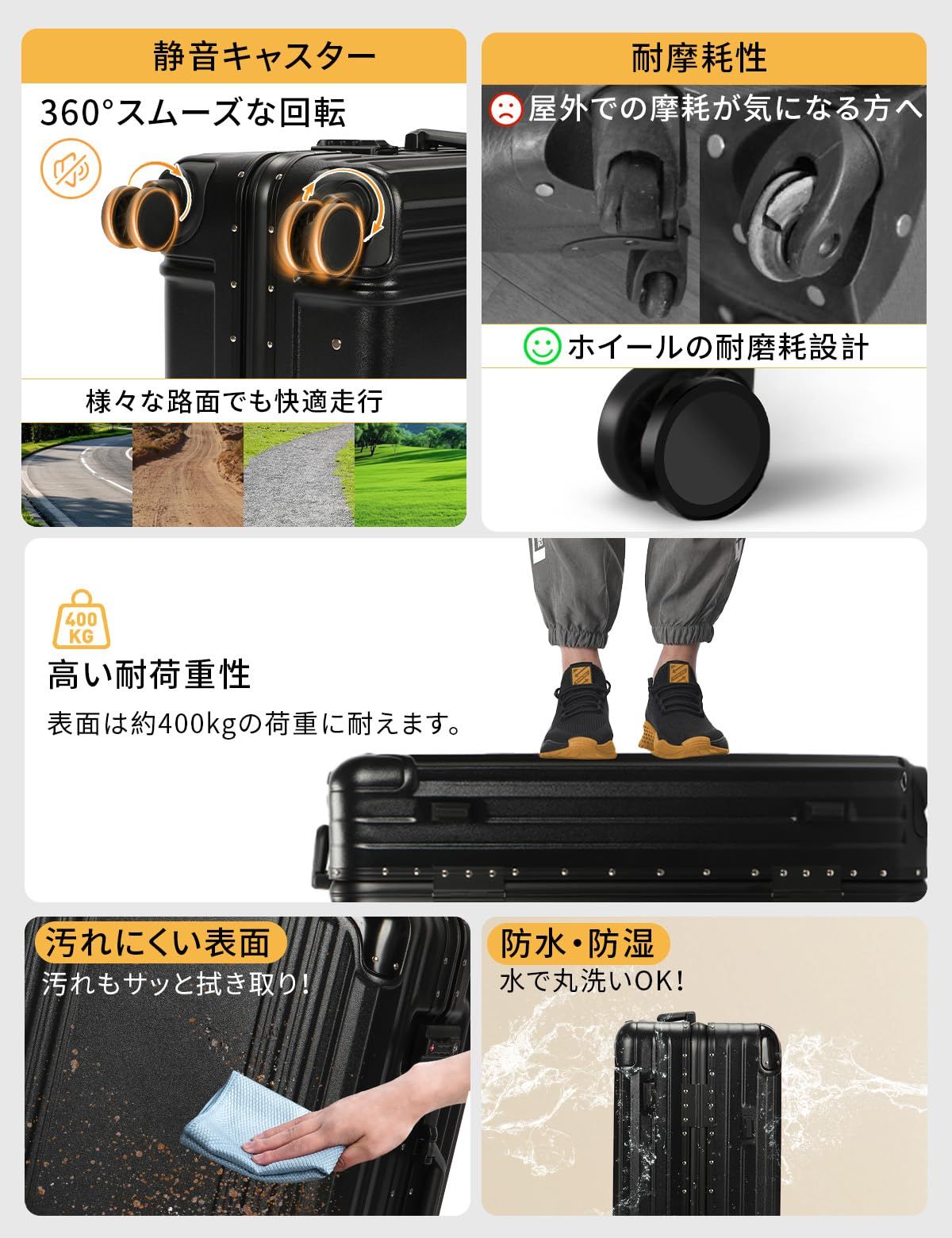 静音キャスター

360°スムーズな回転

様々な路面でも快適走行

耐摩耗性

屋外での摩耗が気になる方へ

ホイールの耐磨耗設計

400 KG

高い耐荷重性

表面は約400kgの荷重に耐えます。

汚れにくい表面

汚れもサッと拭き取り!

防水・防湿

水で丸洗いOK!