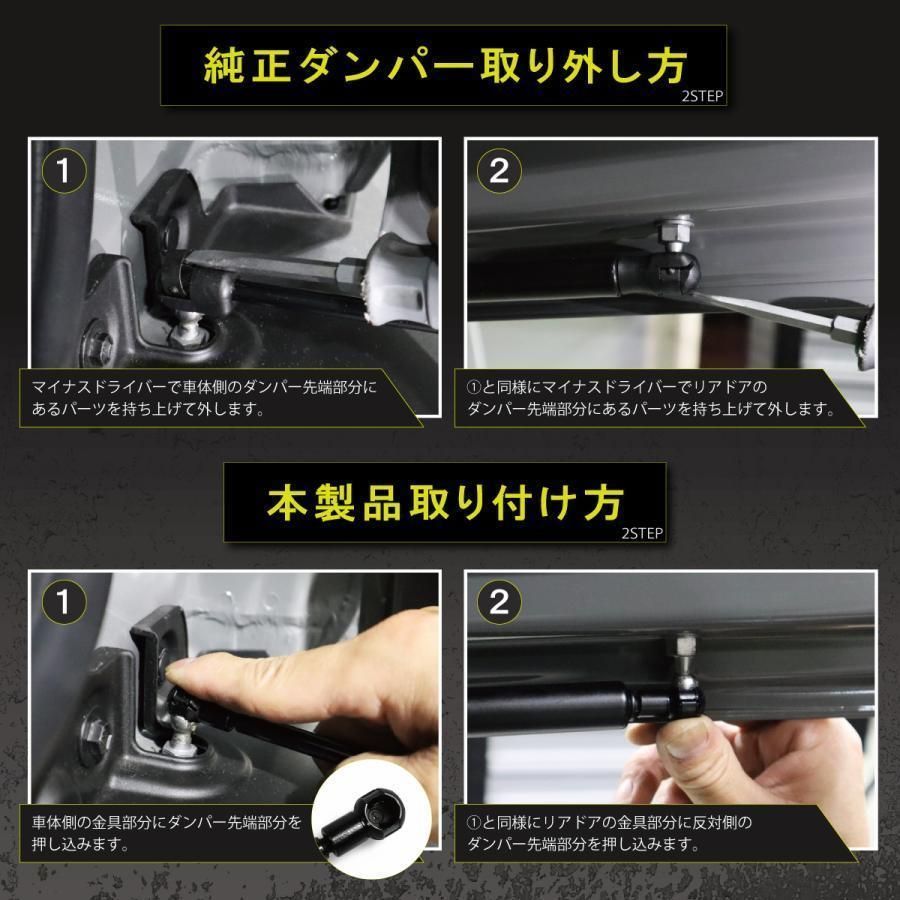 純正ダンパー取り外し方
2STEP

1
マイナスドライバーで車体側のダンパー先端部分にあるパーツを持ち上げて外します。

2
①と同様にマイナスドライバーでリアドアのダンパー先端部分にあるパーツを持ち上げて外します。

本製品取り付け方
2STEP

1
車体側の金具部分にダンパー先端部分を押し込みます。

2
①と同様にリアドアの金具部分に反対側のダンパー先端部分を押し込みます。