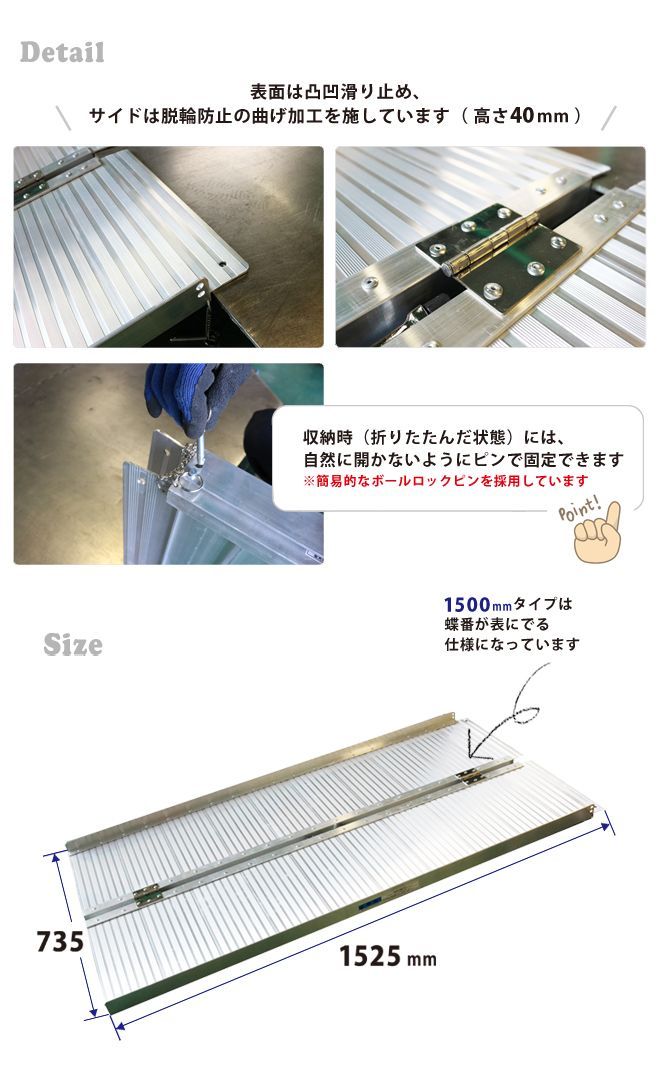 Detail

表面は凸凹滑り止め、
サイドは脱輪防止の曲げ加工を施しています（高さ40mm）

収納時（折りたたんだ状態）には、
自然に開かないようにピンで固定できます
※簡易的なボールロックピンを採用しています

Point!

Size

1500mmタイプは
蝶番が表にでる
仕様になっています

735

1525mm