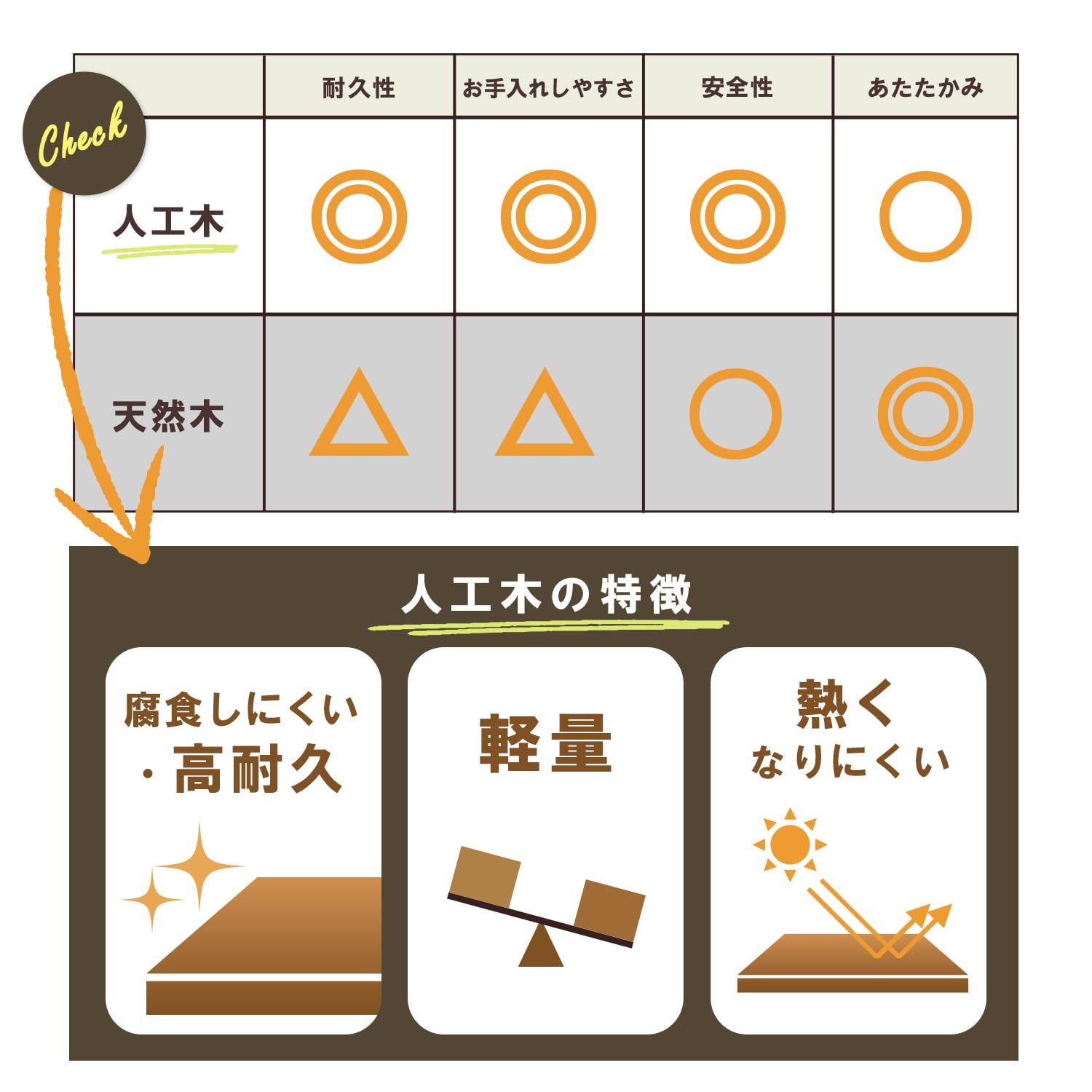 Check

|  | 耐久性 | お手入れしやすさ | 安全性 | あたたかみ |
|---|---|---|---|---|
| 人工木 | ◎ | ◎ | ◎ | ○ |
| 天然木 | △ | △ | ○ | ◎ |

人工木の特徴

腐食しにくい・高耐久

軽量

熱くなりにくい