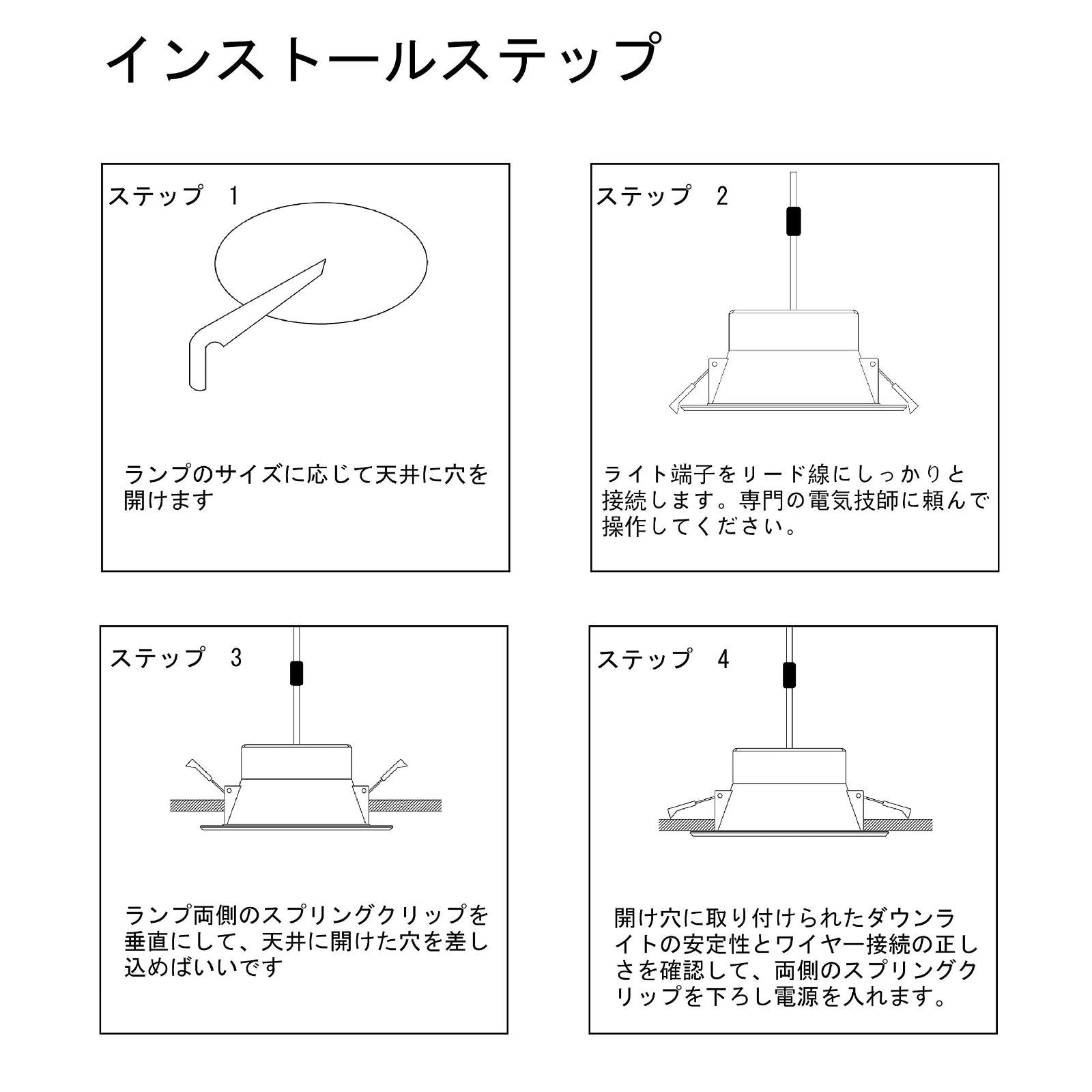 インストールステップ

ステップ 1

ランプのサイズに応じて天井に穴を開けます

ステップ 2

ライト端子をリード線にしっかりと接続します。専門の電気技師に頼んで操作してください。

ステップ 3

ランプ両側のスプリングクリップを垂直にして、天井に開けた穴を差し込めばいいです

ステップ 4

開け穴に取り付けられたダウンライトの安定性とワイヤー接続の正しさを確認して、両側のスプリングクリップを下ろし電源を入れます。