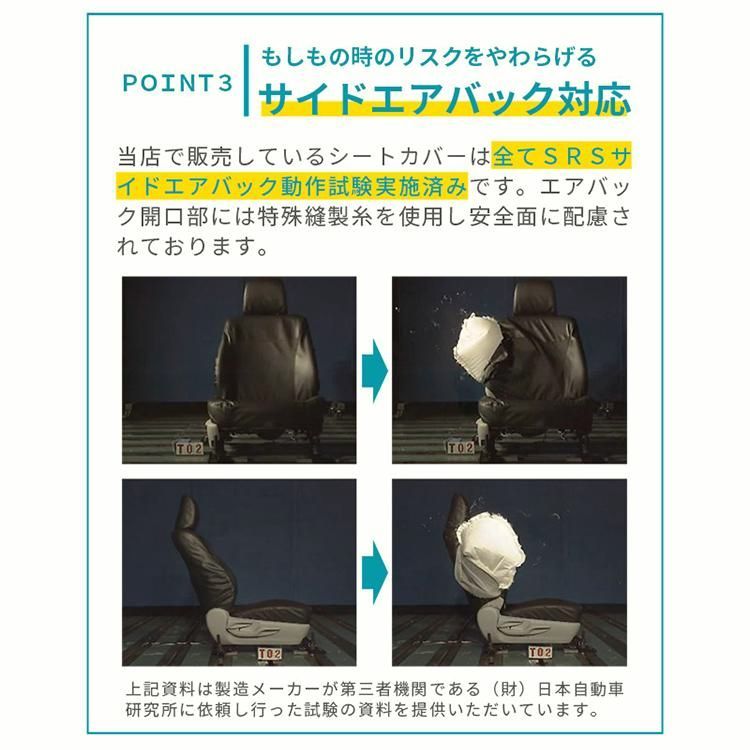 POINT3

もしもの時のリスクをやわらげる
サイドエアバック対応

当店で販売しているシートカバーは全てＳＲＳサイドエアバック動作試験実施済みです。エアバック開口部には特殊縫製糸を使用し安全面に配慮されております。

T02

T02

T02

T02

上記資料は製造メーカーが第三者機関である（財）日本自動車研究所に依頼し行った試験の資料を提供いただいています。