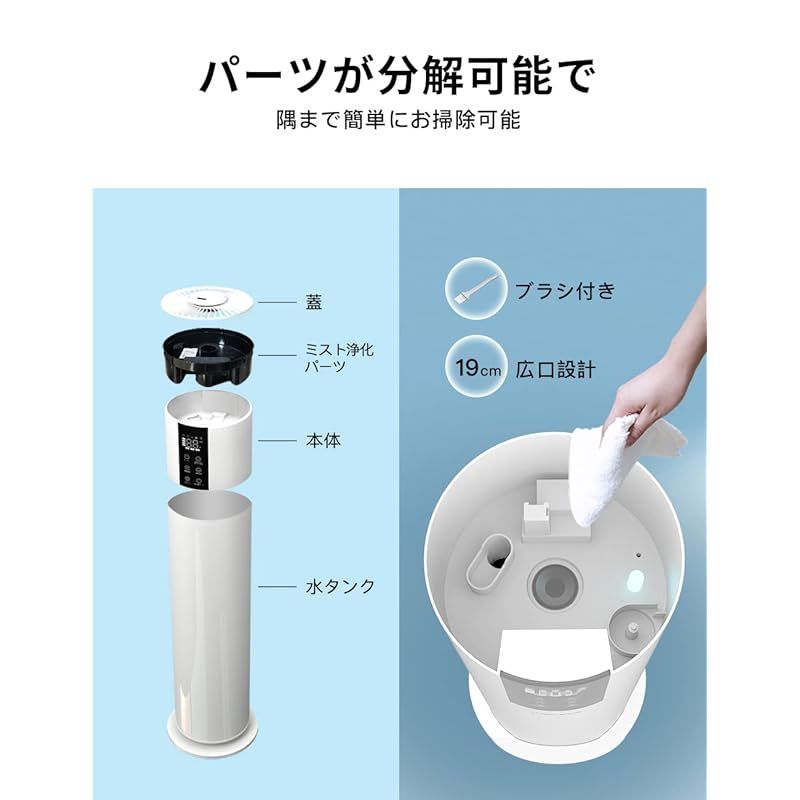 パーツが分解可能で

隅まで簡単にお掃除可能

蓋

ミスト浄化パーツ

本体

水タンク

ブラシ付き

19cm 広口設計