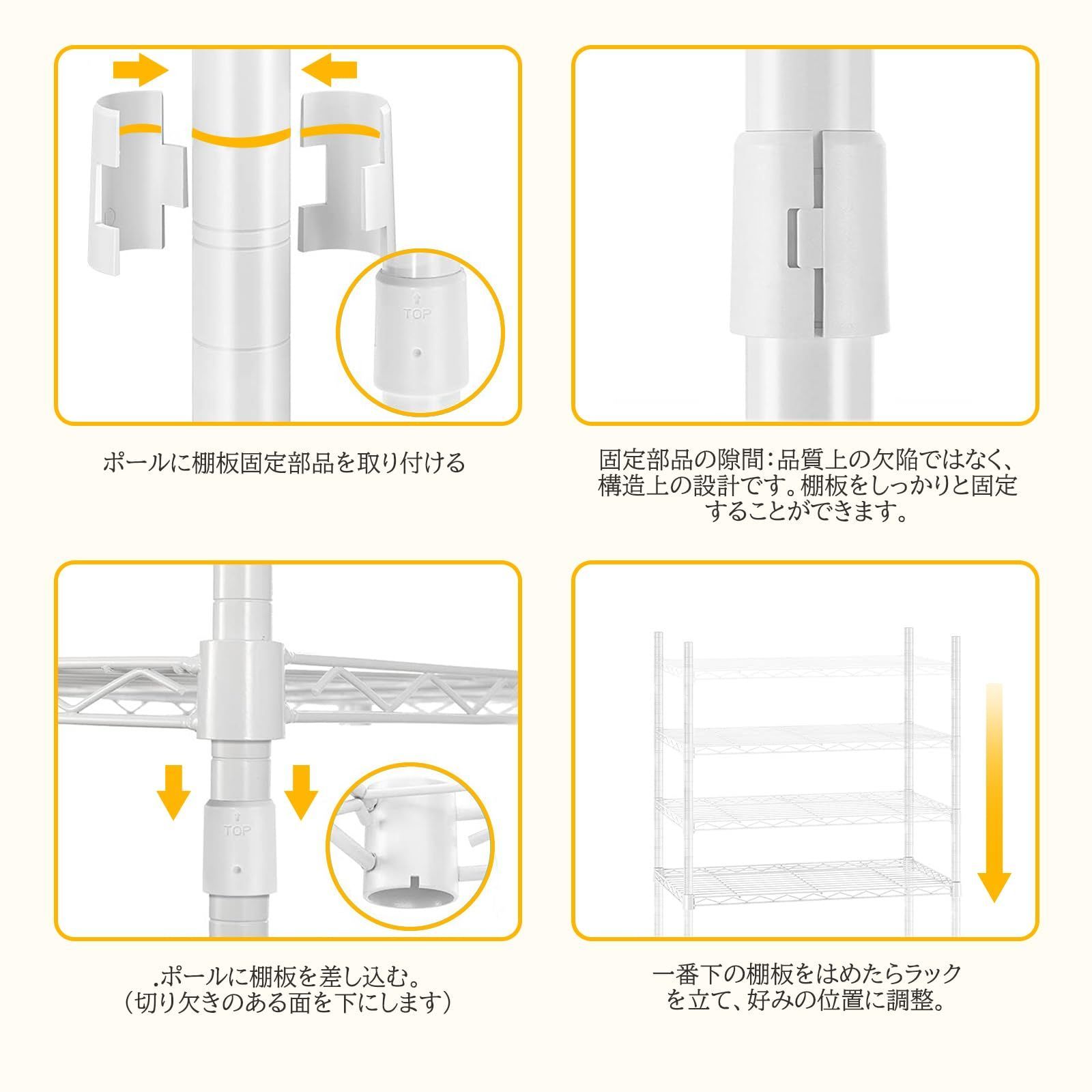 TOP

ポールに棚板固定部品を取り付ける

固定部品の隙間：品質上の欠陥ではなく、構造上の設計です。棚板をしっかりと固定することができます。

TOP

.ポールに棚板を差し込む。
（切り欠きのある面を下にします）

一番下の棚板をはめたらラックを立て、好みの位置に調整。