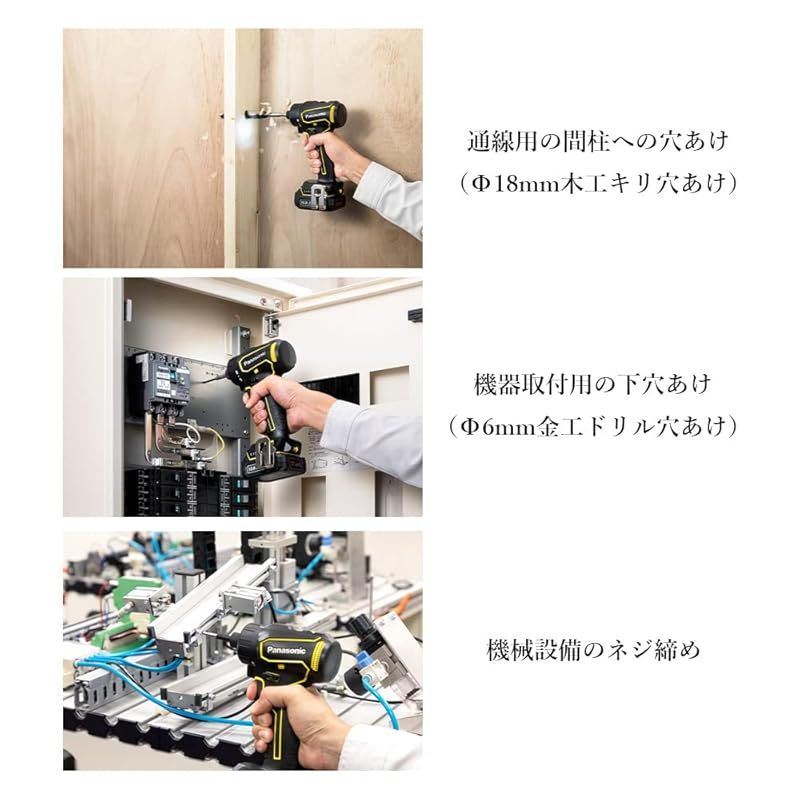 Panasonic

通線用の間柱への穴あけ
（Φ18mm木工キリ穴あけ）

Panasonic

機器取付用の下穴あけ
（Φ6mm金工ドリル穴あけ）

Panasonic

機械設備のネジ締め