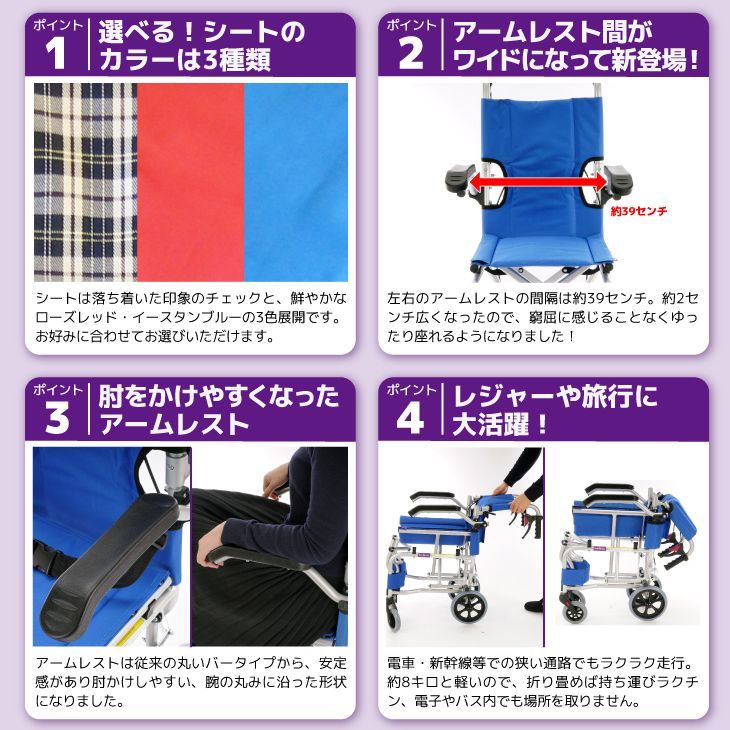 ポイント
1
選べる！シートのカラーは3種類

シートは落ち着いた印象のチェックと、鮮やかなローズレッド・イースタンブルーの3色展開です。お好みに合わせてお選びいただけます。

ポイント
2
アームレスト間がワイドになって新登場！

約39センチ

左右のアームレストの間隔は約39センチ。約2センチ広くなったので、窮屈に感じることなくゆったり座れるようになりました！

ポイント
3
肘をかけやすくなったアームレスト

アームレストは従来の丸いバータイプから、安定感があり肘かけしやすい、腕の丸みに沿った形状になりました。

ポイント
4
レジャーや旅行に大活躍！

電車・新幹線等での狭い通路でもラクラク走行。約8キロと軽いので、折り畳めば持ち運びラクチン、電子やバス内でも場所を取りません。