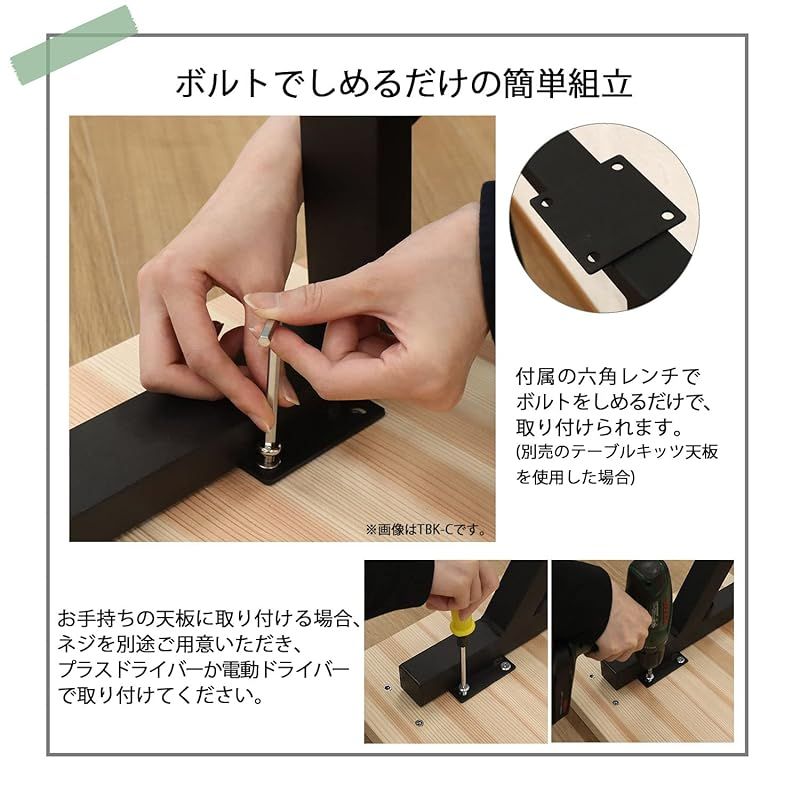 ボルトでしめるだけの簡単組立

※画像はTBK-Cです。

付属の六角レンチでボルトをしめるだけで、取り付けられます。
(別売のテーブルキッツ天板を使用した場合)

お手持ちの天板に取り付ける場合、ネジを別途ご用意いただき、プラスドライバーか電動ドライバーで取り付けてください。