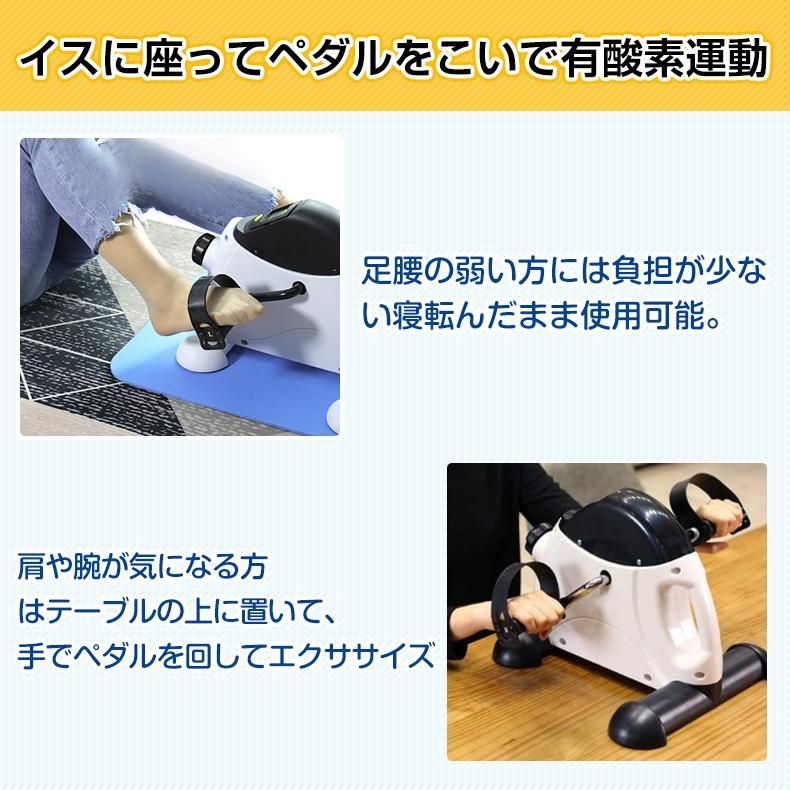 イスに座ってペダルをこいで有酸素運動

足腰の弱い方には負担が少ない寝転んだまま使用可能。

肩や腕が気になる方
はテーブルの上に置いて、
手でペダルを回してエクササイズ