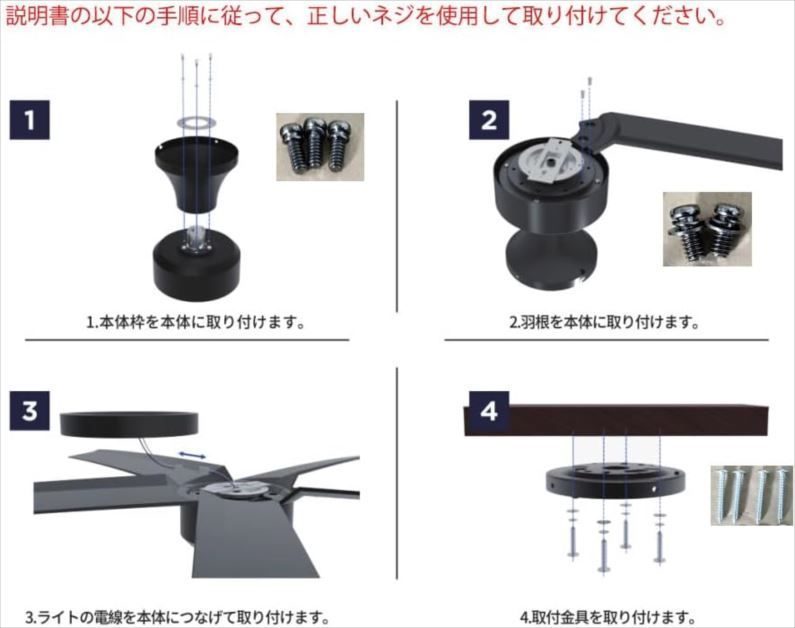 説明書の以下の手順に従って、正しいネジを使用して取り付けてください。

1

1.本体枠を本体に取り付けます。

2

2.羽根を本体に取り付けます。

3

3.ライトの電線を本体につなげて取り付けます。

4

4.取付金具を取り付けます。