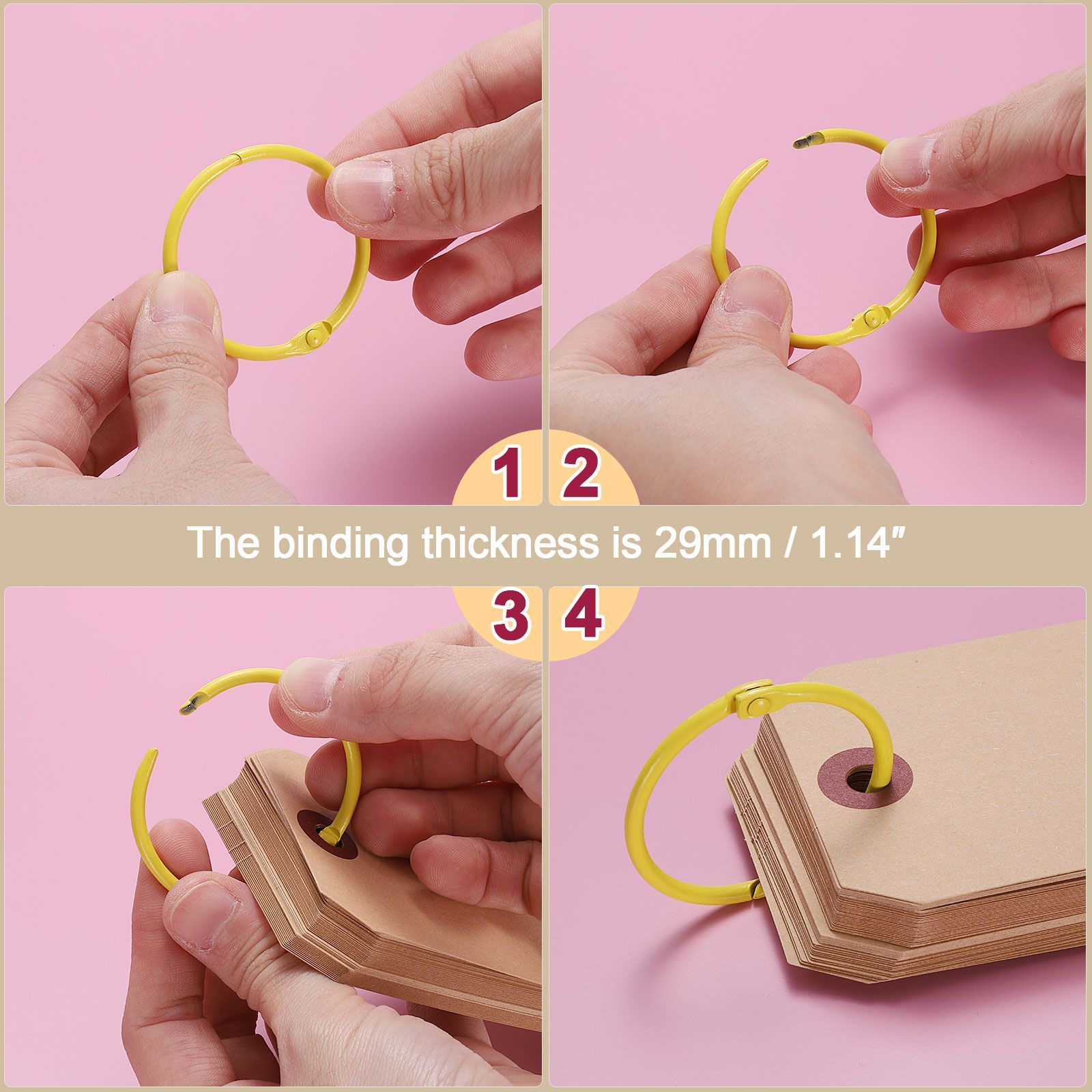 1 2

The binding thickness is 29mm / 1.14″

3 4