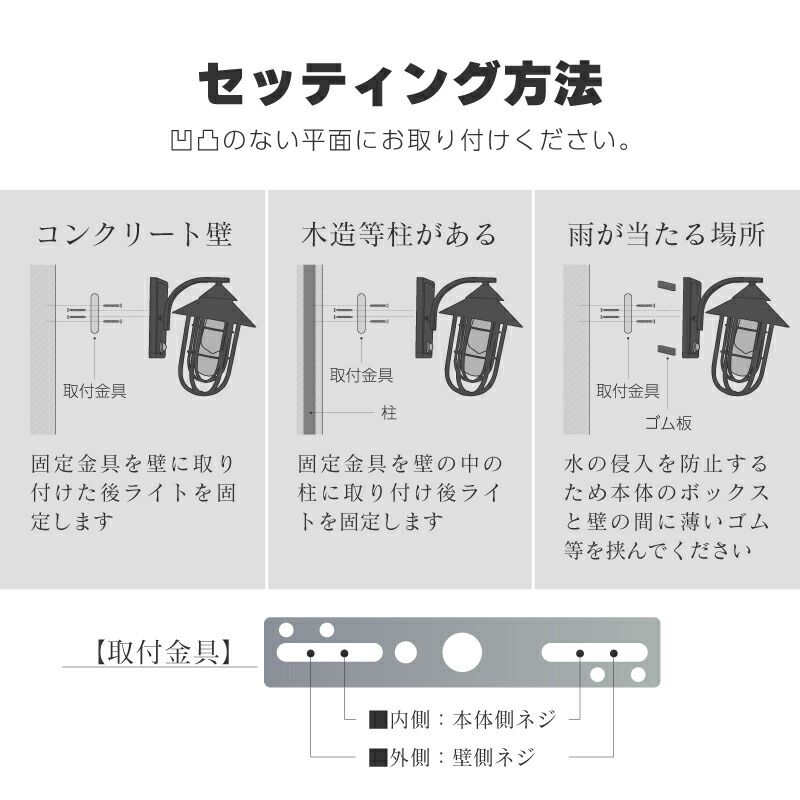 セッティング方法

凹凸のない平面にお取り付けください。

コンクリート壁

取付金具

固定金具を壁に取り付けた後ライトを固定します

木造等柱がある

取付金具

柱

固定金具を壁の中の柱に取り付け後ライトを固定します

雨が当たる場所

取付金具

ゴム板

水の侵入を防止するため本体のボックスと壁の間に薄いゴム等を挟んでください

【取付金具】

■内側：本体側ネジ

■外側：壁側ネジ