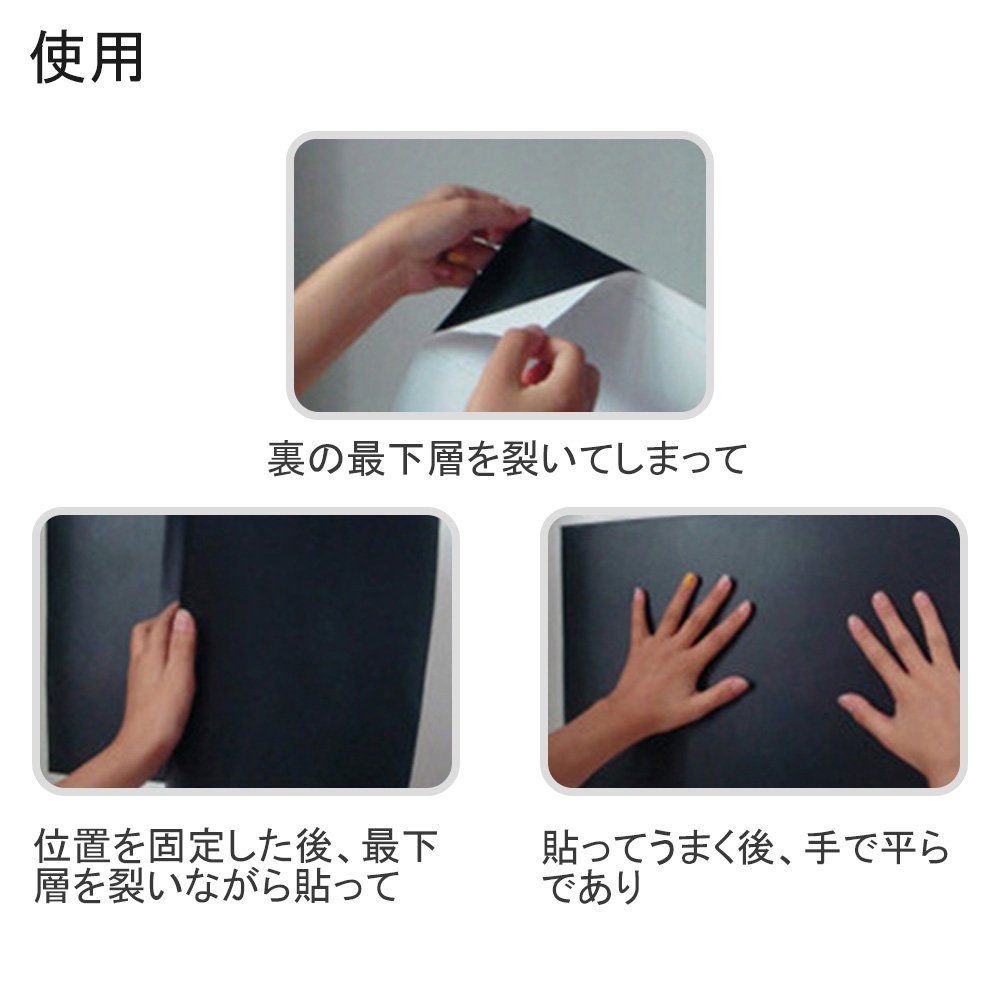 使用

裏の最下層を裂いてしまって

位置を固定した後、最下層を裂いながら貼って

貼ってうまく後、手で平らであり