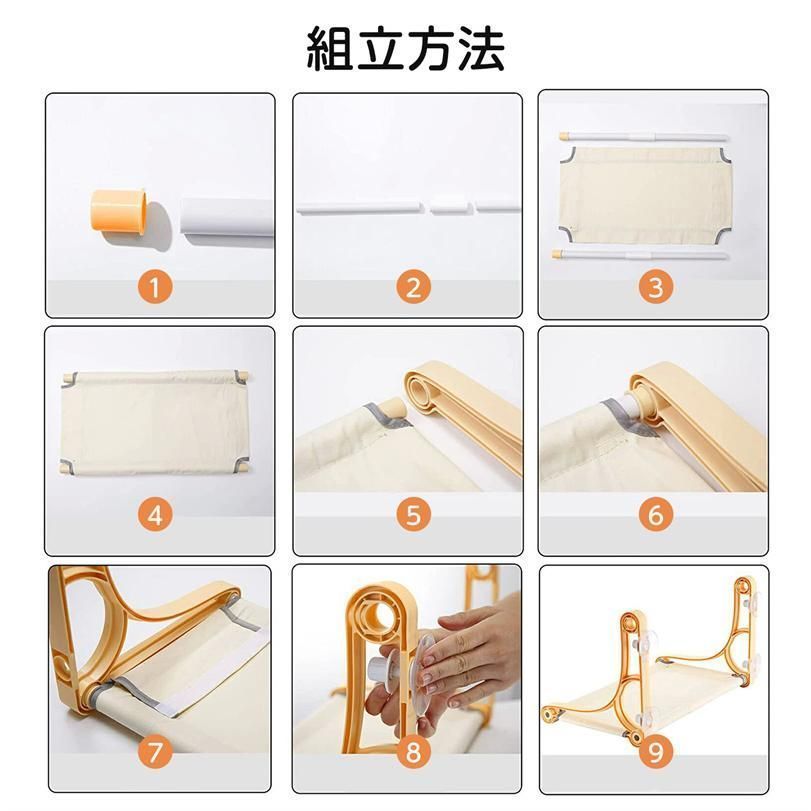 組立方法

1

2

3

4

5

6

7

8

9