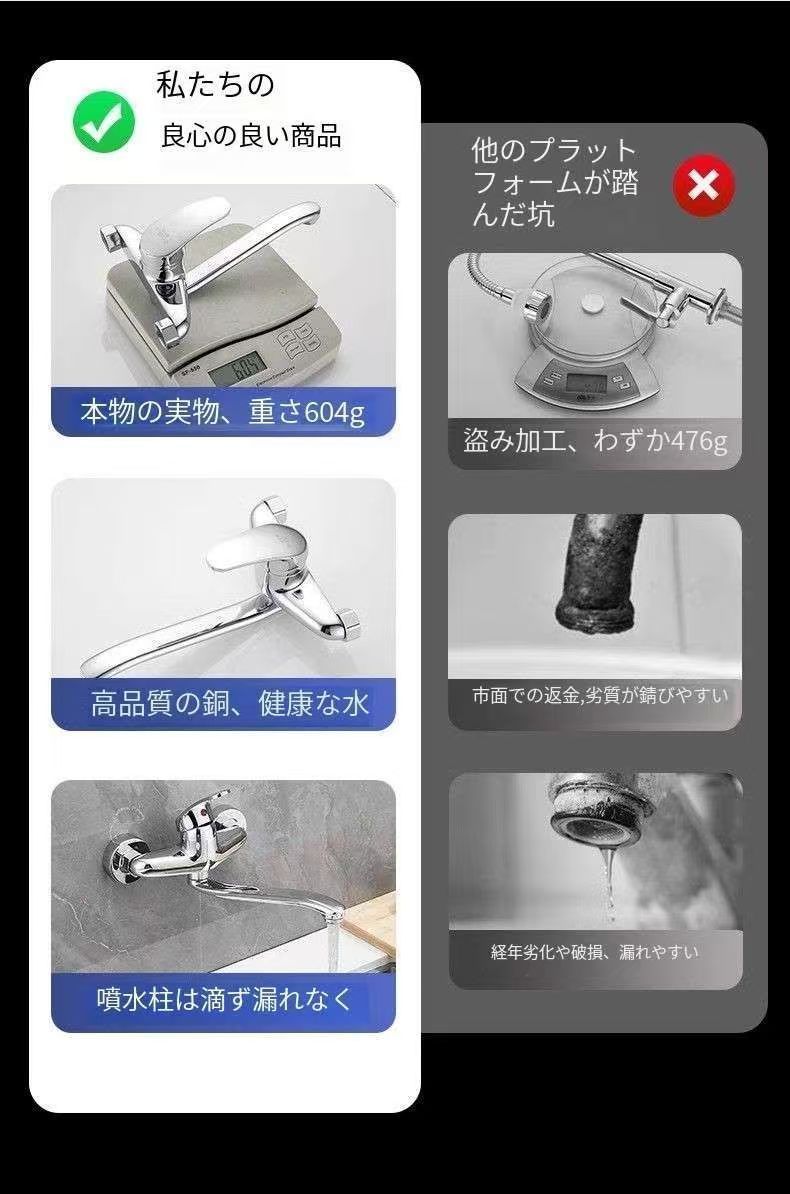 私たちの
良心の良い商品

本物の実物、重さ604g

高品質の銅、健康な水

噴水柱は滴ず漏れなく

他のプラットフォームが踏んだ坑

盗み加工、わずか476g

市面での返金,劣質が錆びやすい

経年劣化や破損、漏れやすい