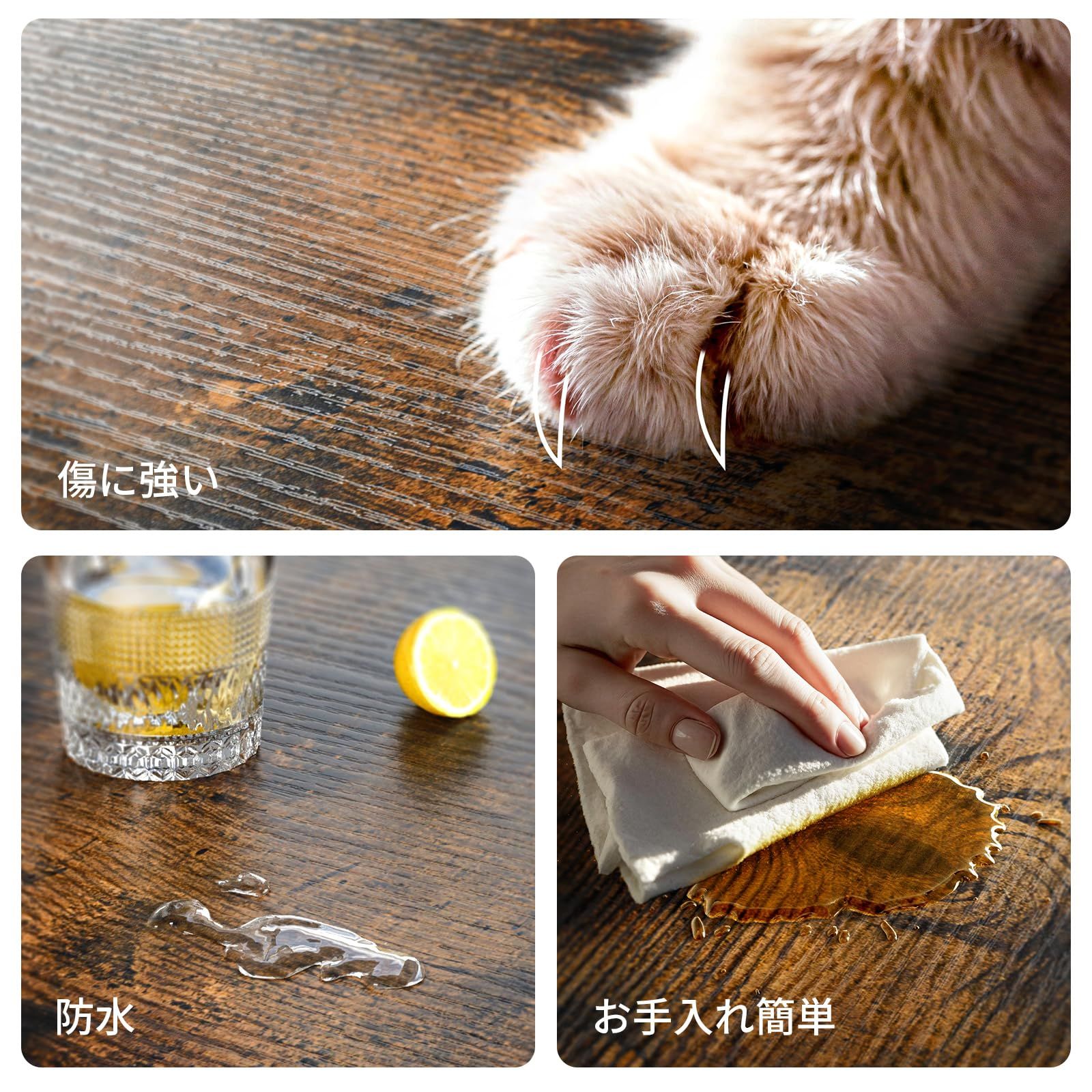 傷に強い

防水

お手入れ簡単