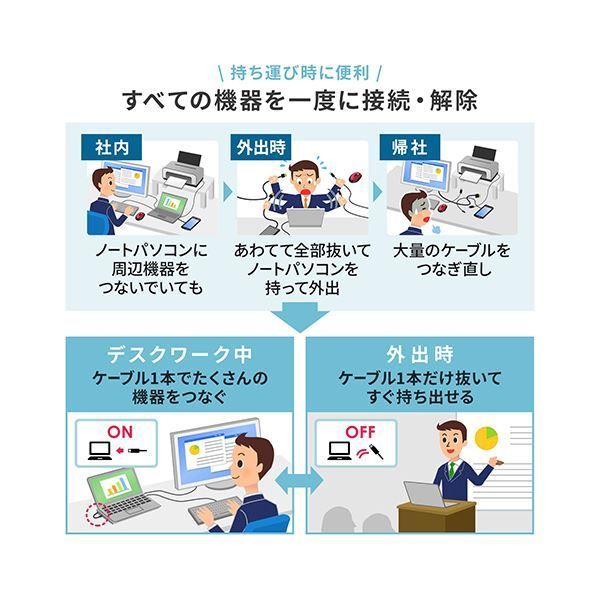 \ 持ち運び時に便利 /
すべての機器を一度に接続・解除

社内
ノートパソコンに周辺機器をつないでいても

外出時
あわてて全部抜いてノートパソコンを持って外出

帰社
大量のケーブルをつなぎ直し

デスクワーク中
ケーブル1本でたくさんの機器をつなぐ

ON

外出時
ケーブル1本だけ抜いてすぐ持ち出せる

OFF