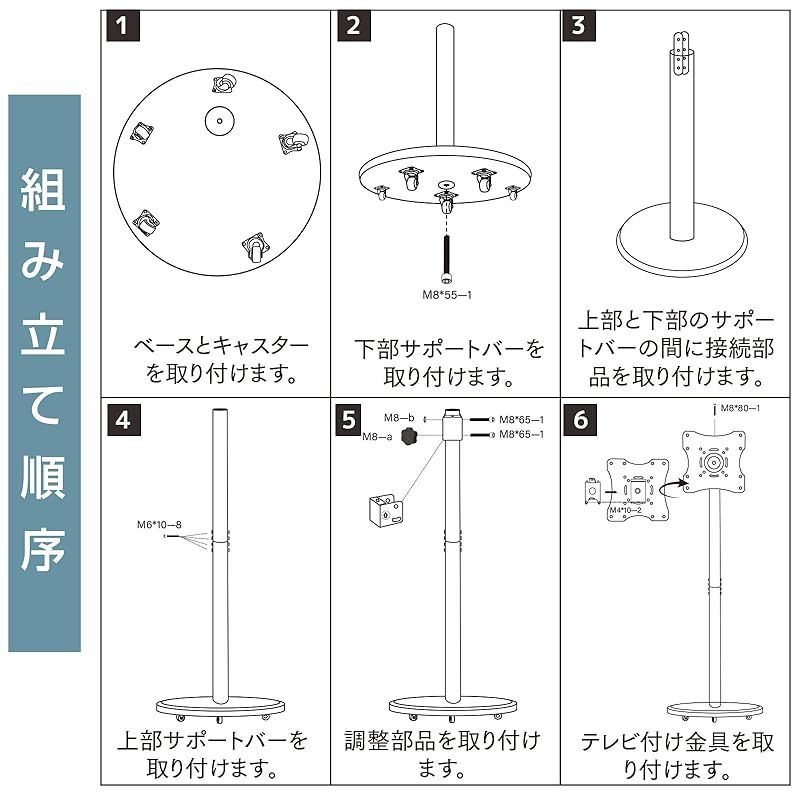 組み立て順序

1

ベースとキャスターを取り付けます。

2

M8*55—1

下部サポートバーを取り付けます。

3

上部と下部のサポートバーの間に接続部品を取り付けます。

4

M6*10—8

上部サポートバーを取り付けます。

5

M8—b
M8—a
M8*65—1
M8*65—1

調整部品を取り付けます。

6

M8*80—1
M4*10—2

テレビ付け金具を取り付けます。