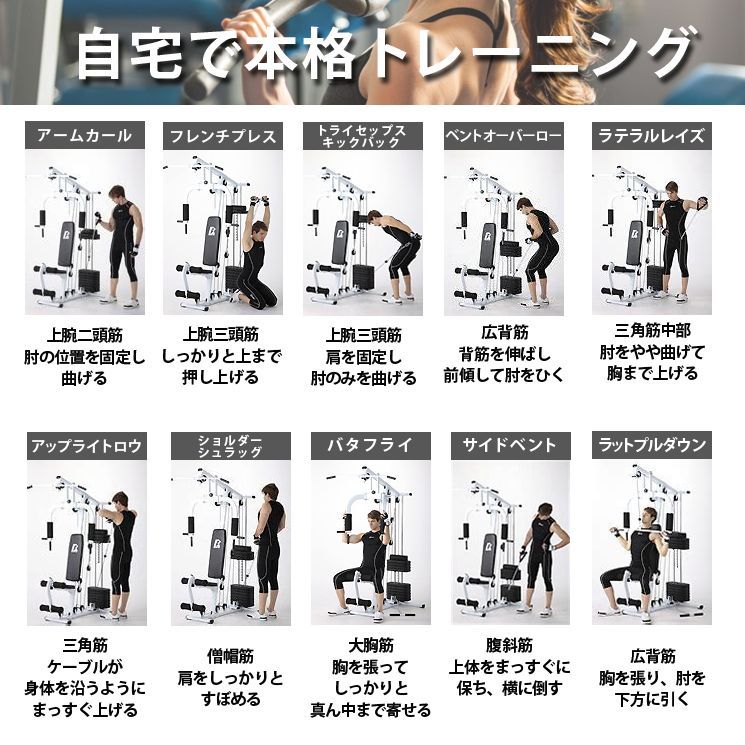 自宅で本格トレーニング

アームカール

上腕二頭筋
肘の位置を固定し
曲げる

フレンチプレス

上腕三頭筋
しっかりと上まで
押し上げる

トライセップス
キックバック

上腕三頭筋
肩を固定し
肘のみを曲げる

ベントオーバーロー

広背筋
背筋を伸ばし
前傾して肘をひく

ラテラルレイズ

三角筋中部
肘をやや曲げて
胸まで上げる

アップライトロウ

三角筋
ケーブルが
身体を沿うように
まっすぐ上げる

ショルダー
シュラッグ

僧帽筋
肩をしっかりと
すぼめる

バタフライ

大胸筋
胸を張って
しっかりと
真ん中まで寄せる

サイドベント

腹斜筋
上体をまっすぐに
保ち、横に倒す

ラットプルダウン

広背筋
胸を張り、肘を
下方に引く