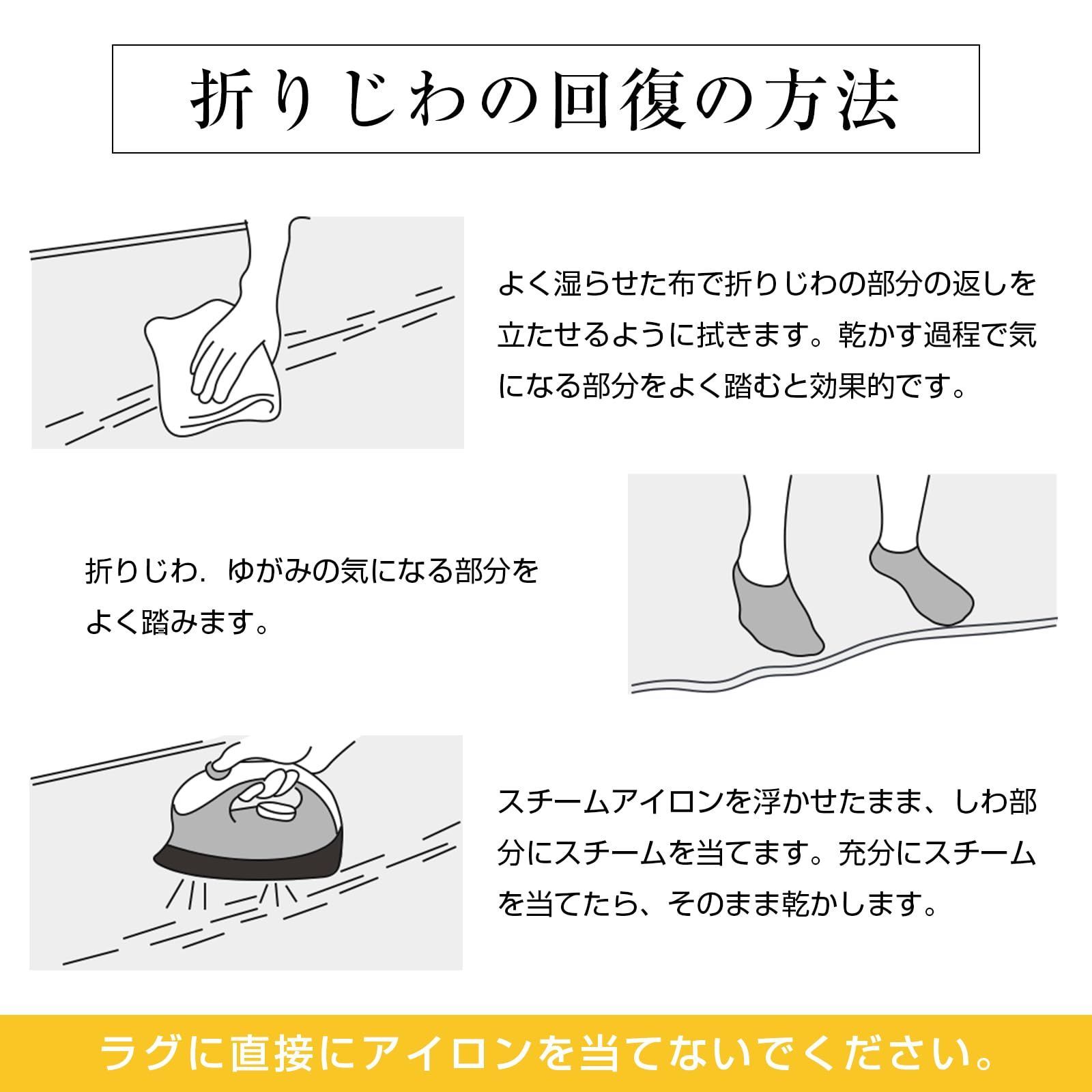 折りじわの回復の方法

よく湿らせた布で折りじわの部分の返しを立たせるように拭きます。乾かす過程で気になる部分をよく踏むと効果的です。

折りじわ．ゆがみの気になる部分をよく踏みます。

スチームアイロンを浮かせたまま、しわ部分にスチームを当てます。充分にスチームを当てたら、そのまま乾かします。

ラグに直接にアイロンを当てないでください。