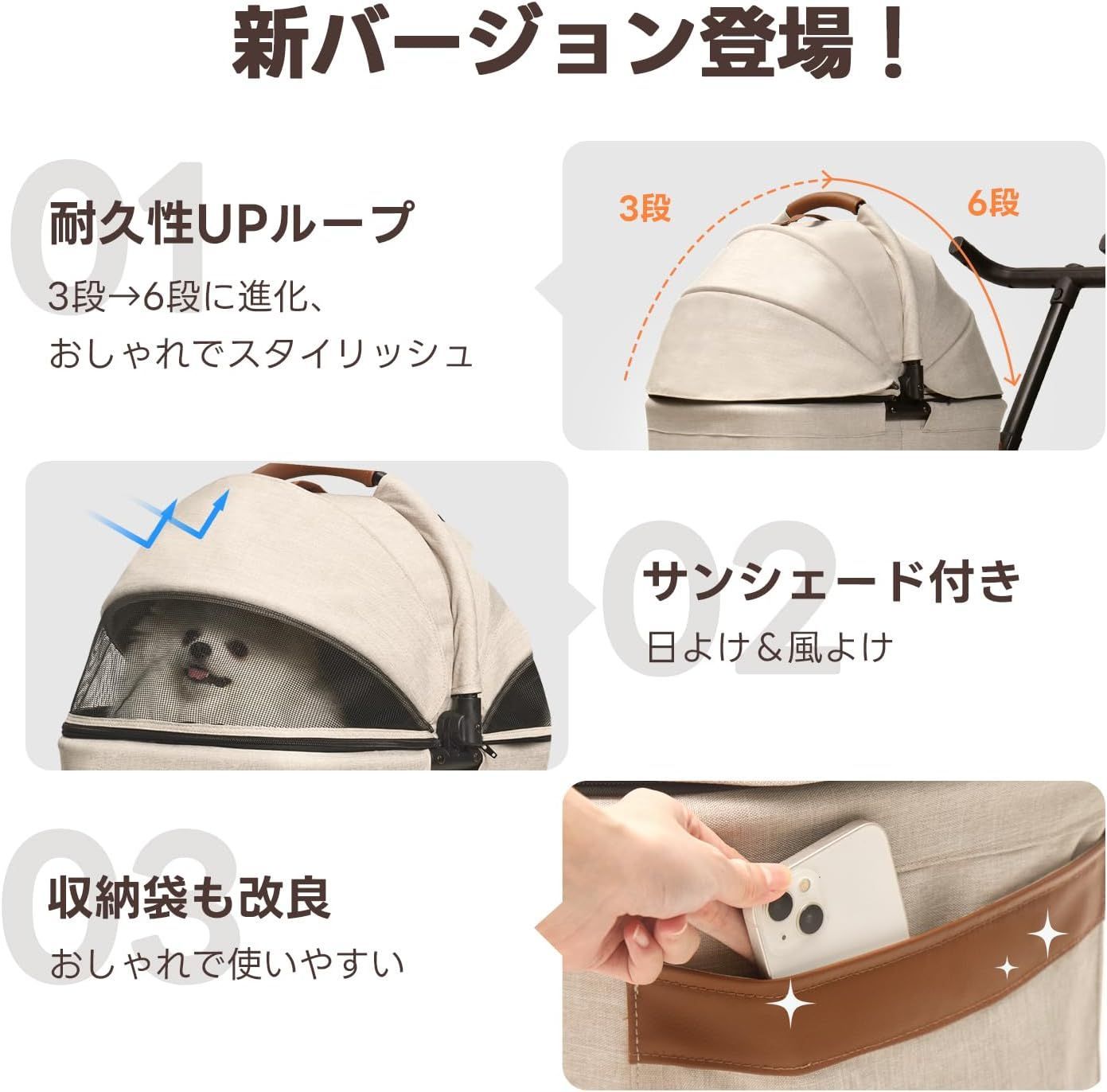 新バージョン登場！

01
耐久性UPループ
3段→6段に進化、
おしゃれでスタイリッシュ

3段
6段

02
サンシェード付き
日よけ＆風よけ

03
収納袋も改良
おしゃれで使いやすい