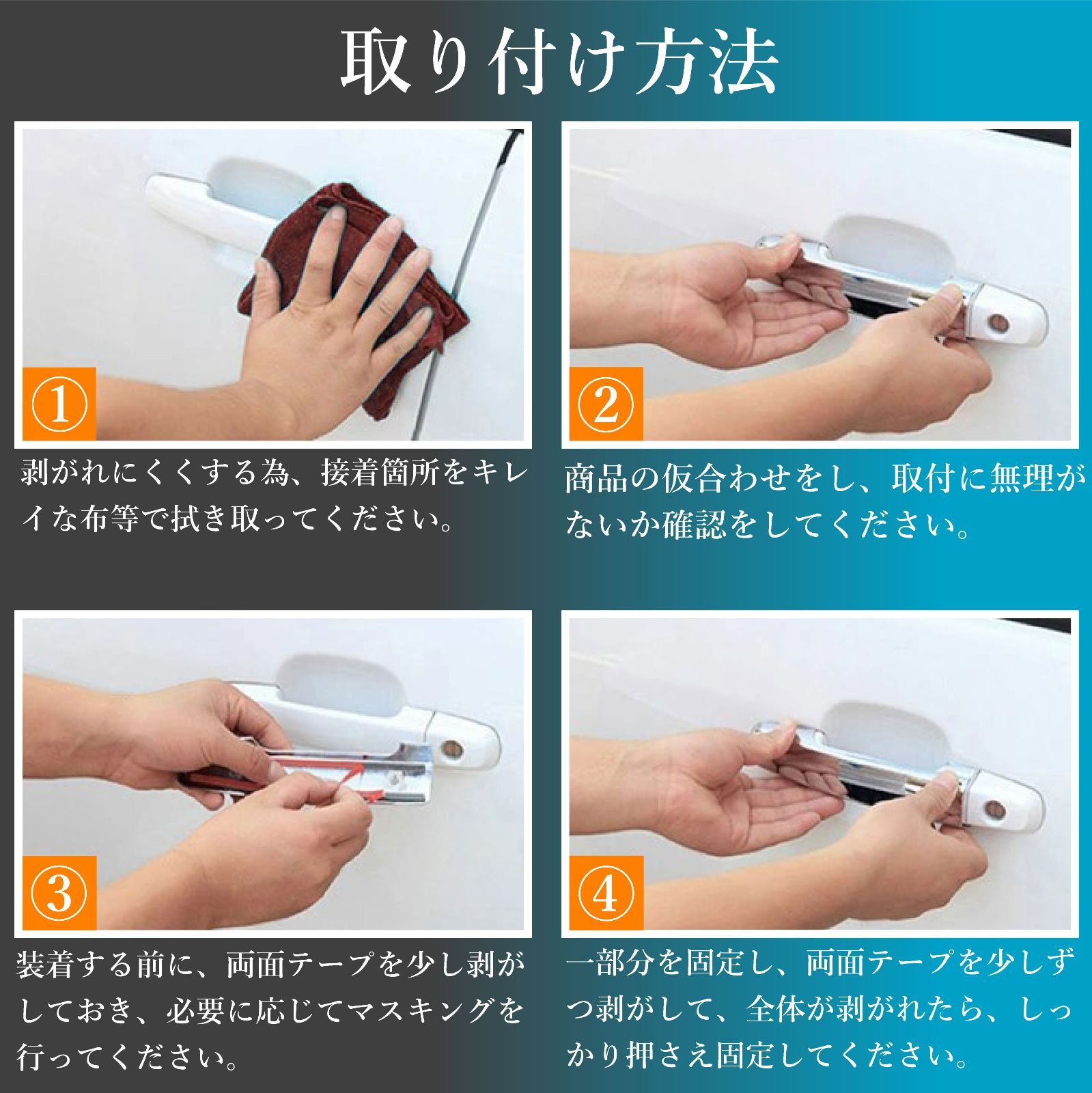 取り付け方法

①

剥がれにくくする為、接着箇所をキレイな布等で拭き取ってください。

②

商品の仮合わせをし、取付に無理がないか確認をしてください。

③

装着する前に、両面テープを少し剥がしておき、必要に応じてマスキングを行ってください。

④

一部分を固定し、両面テープを少しずつ剥がして、全体が剥がれたら、しっかり押さえ固定してください。