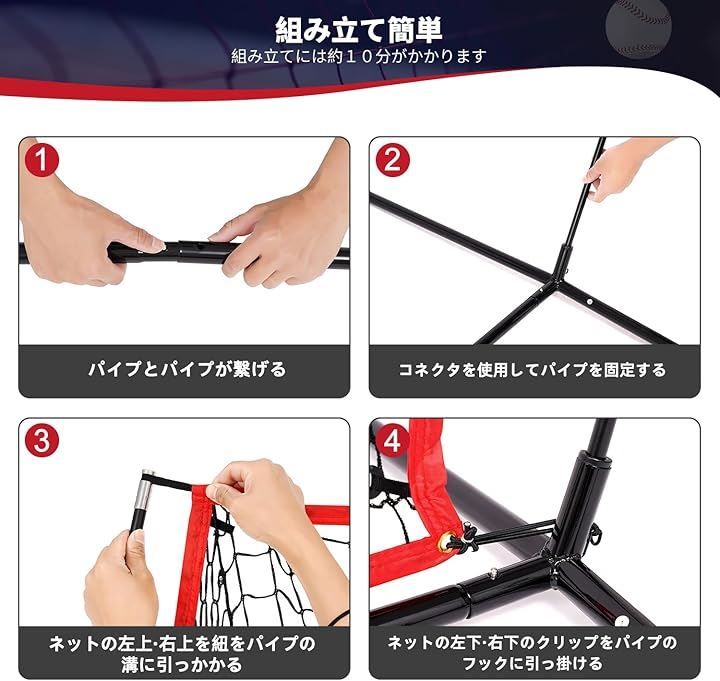 組み立て簡単
組み立てには約１０分がかかります

1
パイプとパイプが繋げる

2
コネクタを使用してパイプを固定する

3
ネットの左上·右上を紐をパイプの溝に引っかかる

4
ネットの左下·右下のクリップをパイプのフックに引っ掛ける