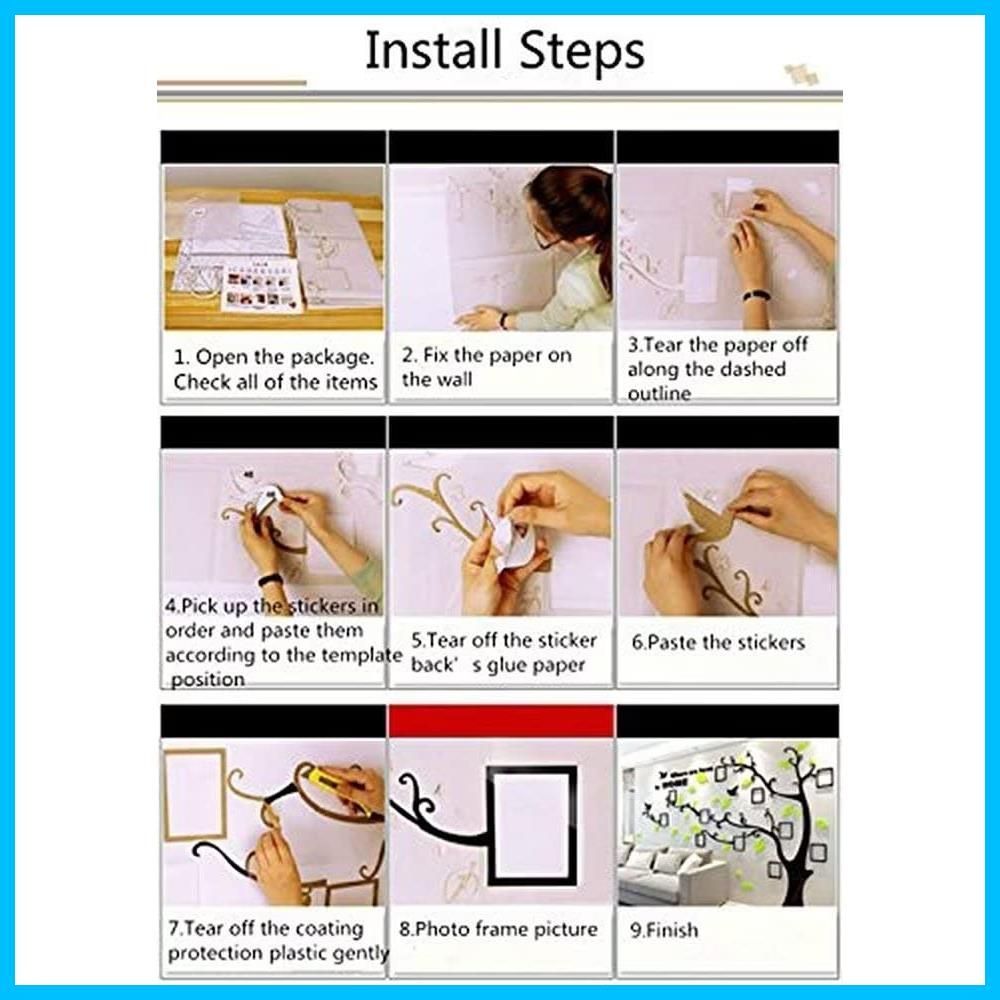 Install Steps

1. Open the package. Check all of the items

2. Fix the paper on the wall

3.Tear the paper off along the dashed outline

4.Pick up the stickers in order and paste them according to the template position

5.Tear off the sticker back' s glue paper

6.Paste the stickers

7.Tear off the coating protection plastic gently

8.Photo frame picture

9.Finish