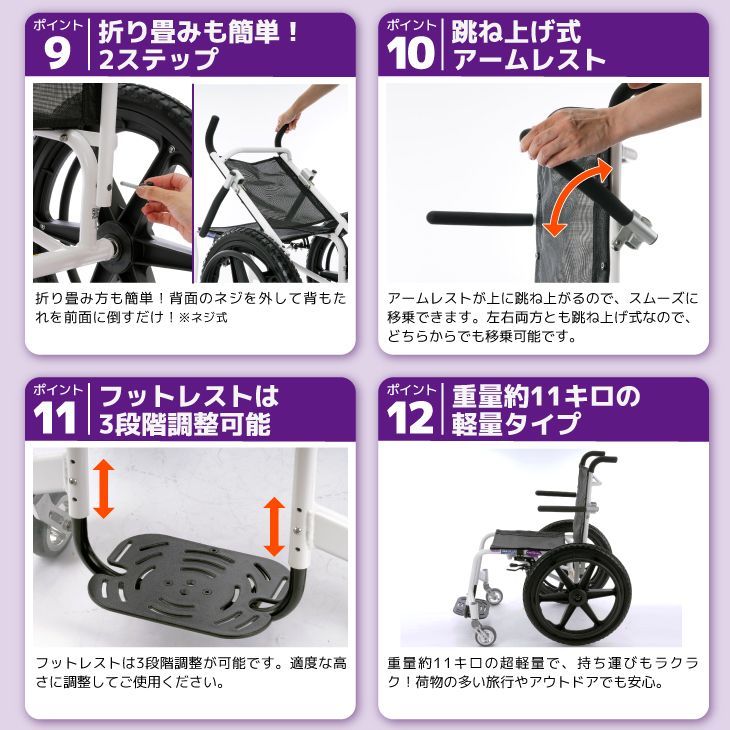 ポイント
9
折り畳みも簡単！
2ステップ

折り畳み方も簡単！背面のネジを外して背もたれを前面に倒すだけ！※ネジ式

ポイント
10
跳ね上げ式
アームレスト

アームレストが上に跳ね上がるので、スムーズに移乗できます。左右両方とも跳ね上げ式なので、どちらからでも移乗可能です。

ポイント
11
フットレストは
3段階調整可能

フットレストは3段階調整が可能です。適度な高さに調整してご使用ください。

ポイント
12
重量約11キロの
軽量タイプ

重量約11キロの超軽量で、持ち運びもラクラク！荷物の多い旅行やアウトドアでも安心。