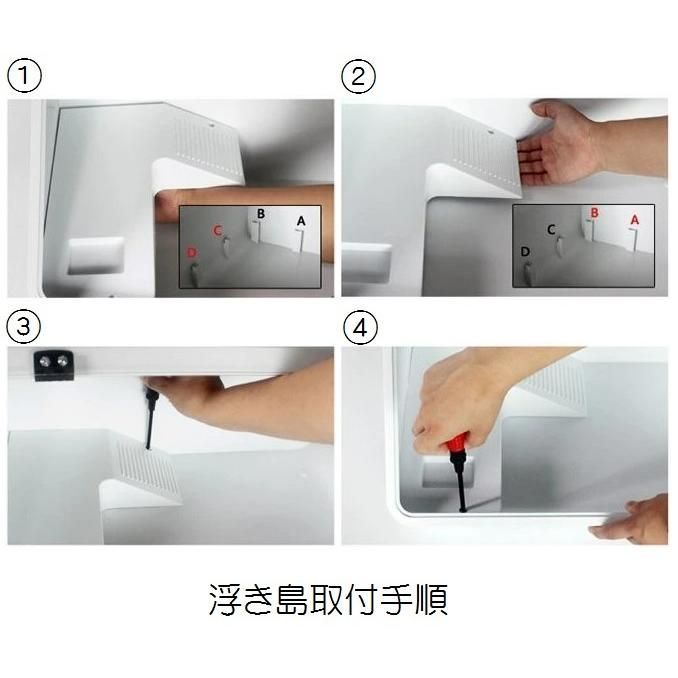 ①

B A
C
D

②

B A
C
D

③

④

浮き島取付手順