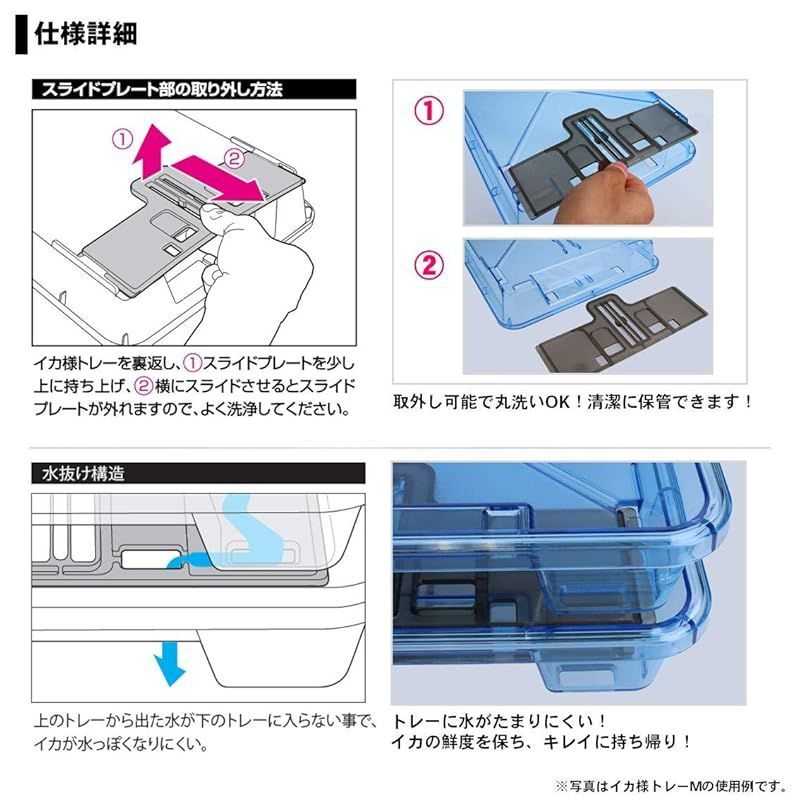 仕様詳細

スライドプレート部の取り外し方法

①

②

イカ様トレーを裏返し、①スライドプレートを少し上に持ち上げ、②横にスライドさせるとスライドプレートが外れますので、よく洗浄してください。

①

②

取外し可能で丸洗いOK！清潔に保管できます！

水抜け構造

上のトレーから出た水が下のトレーに入らない事で、イカが水っぽくなりにくい。

トレーに水がたまりにくい！
イカの鮮度を保ち、キレイに持ち帰り！

※写真はイカ様トレーMの使用例です。