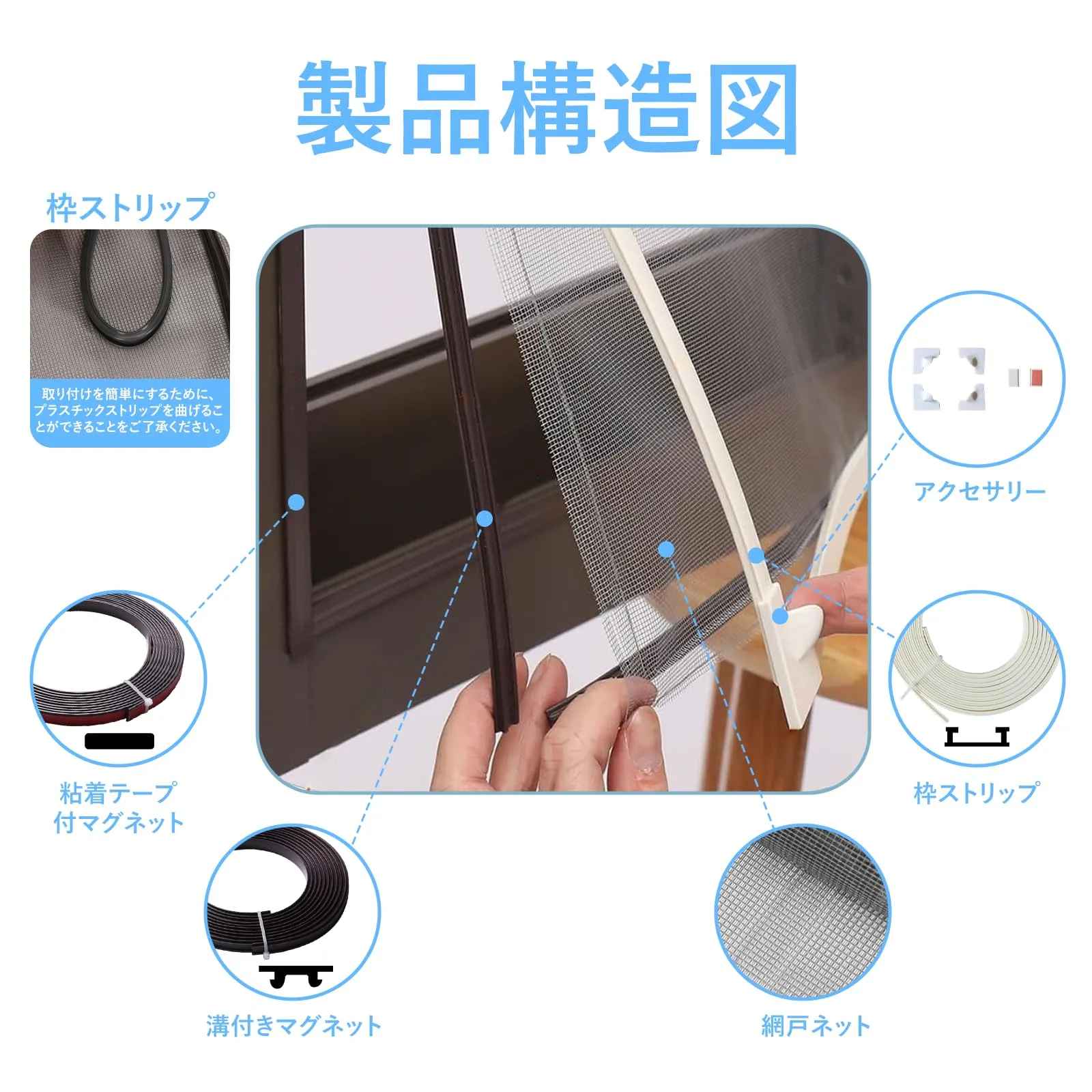 製品構造図

枠ストリップ

取り付けを簡単にするために、プラスチックストリップを曲げることができることをご了承ください。

アクセサリー

粘着テープ付マグネット

枠ストリップ

溝付きマグネット

網戸ネット