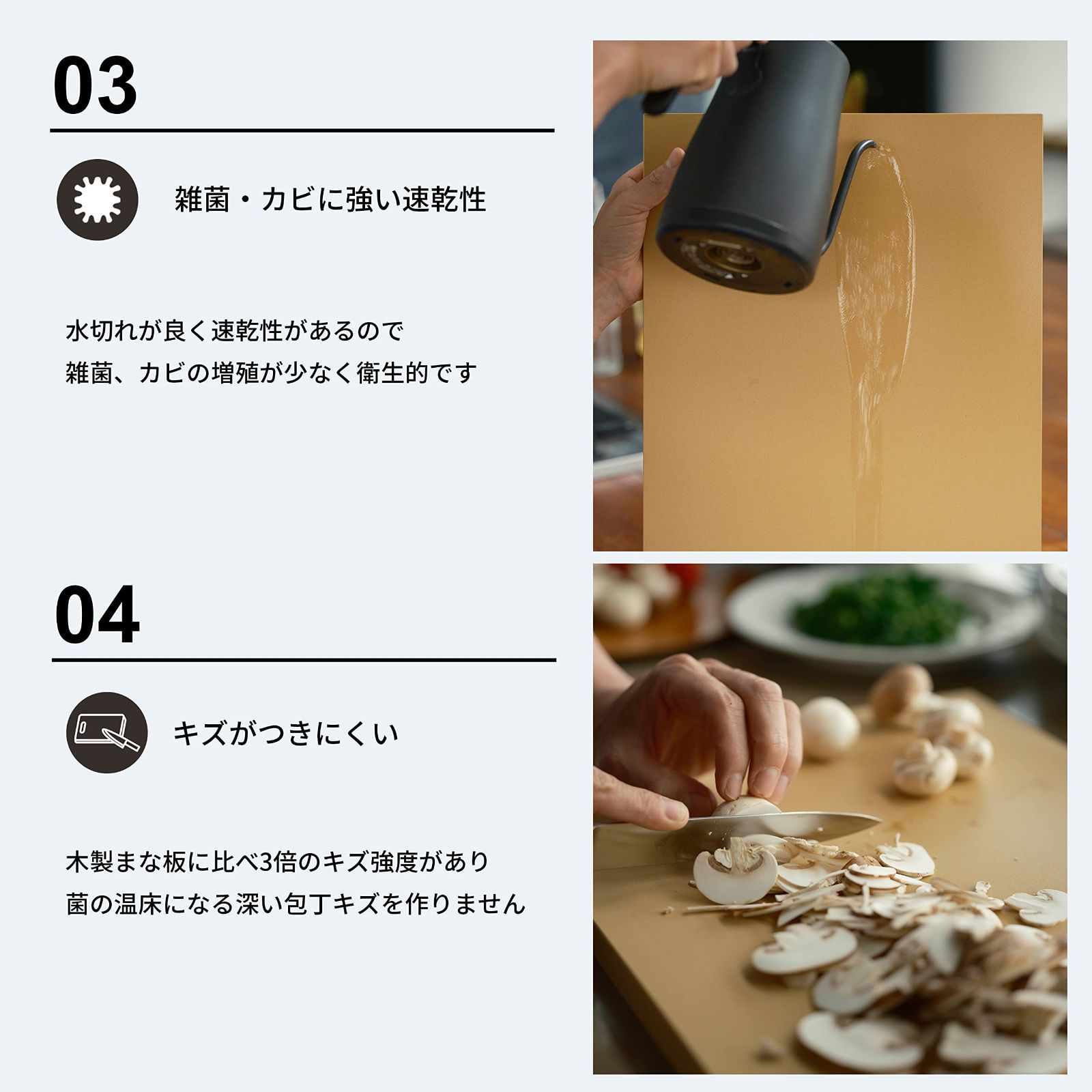 03

雑菌・カビに強い速乾性

水切れが良く速乾性があるので
雑菌、カビの増殖が少なく衛生的です

04

キズがつきにくい

木製まな板に比べ3倍のキズ強度があり
菌の温床になる深い包丁キズを作りません