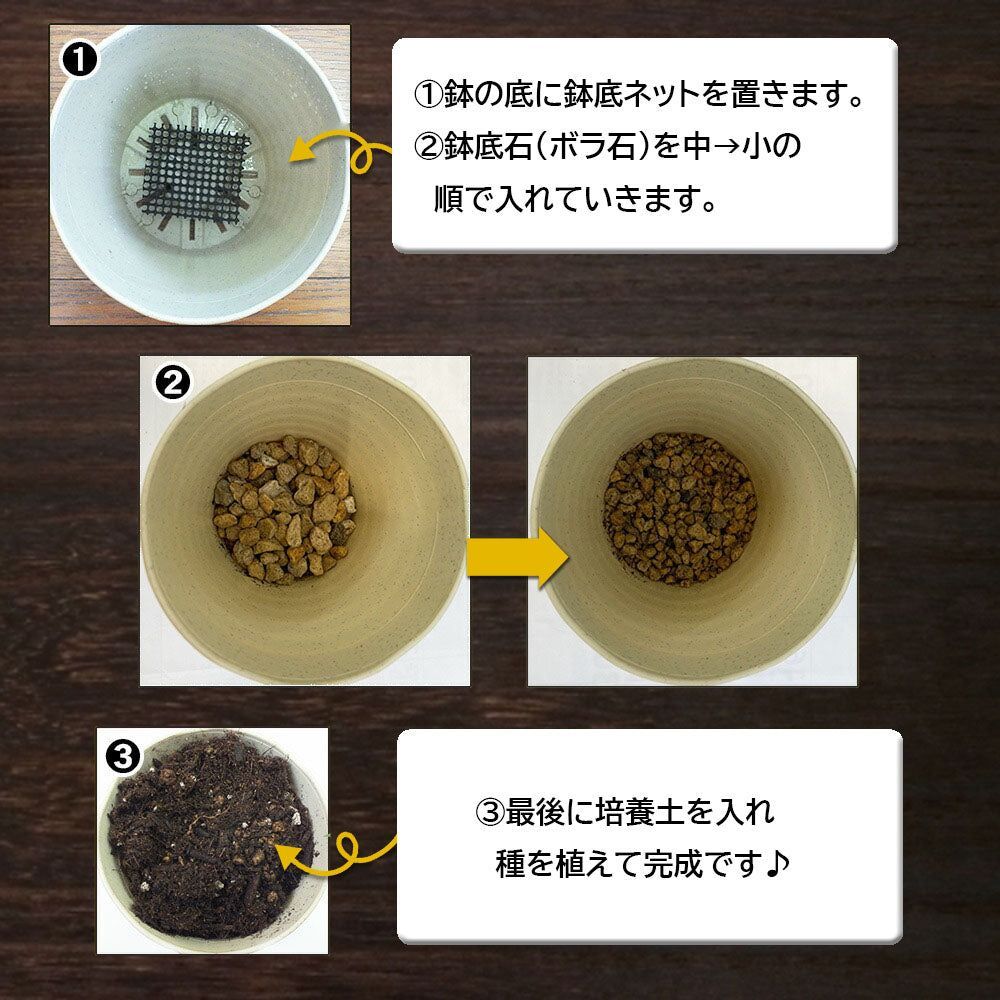 ❶

①鉢の底に鉢底ネットを置きます。
②鉢底石(ボラ石)を中→小の順で入れていきます。

❷

❸

③最後に培養土を入れ種を植えて完成です♪