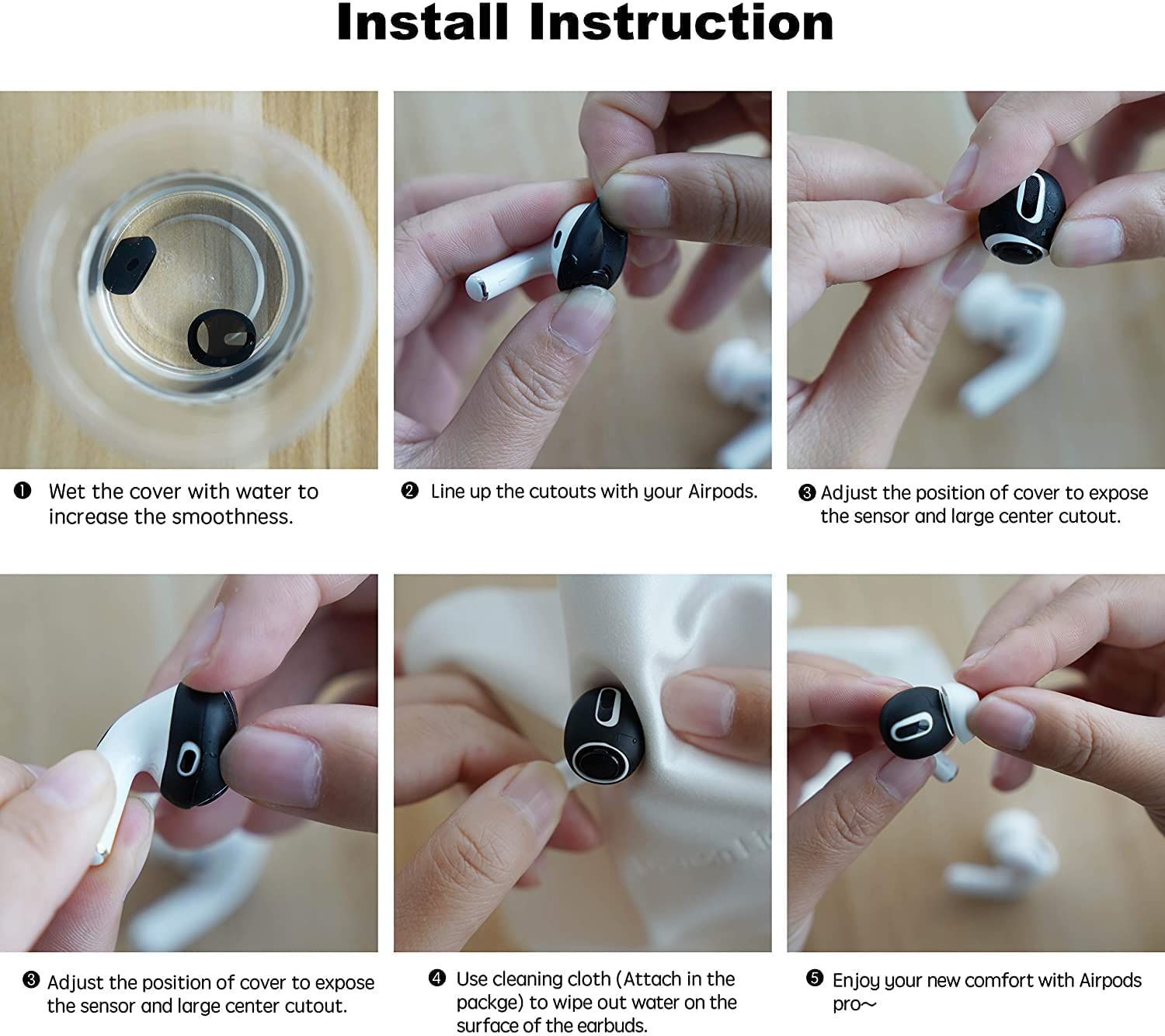 Install Instruction

❶ Wet the cover with water to increase the smoothness.

❷ Line up the cutouts with your Airpods.

❸ Adjust the position of cover to expose the sensor and large center cutout.

❸ Adjust the position of cover to expose the sensor and large center cutout.

❹ Use cleaning cloth (Attach in the packge) to wipe out water on the surface of the earbuds.

❺ Enjoy your new comfort with Airpods pro~