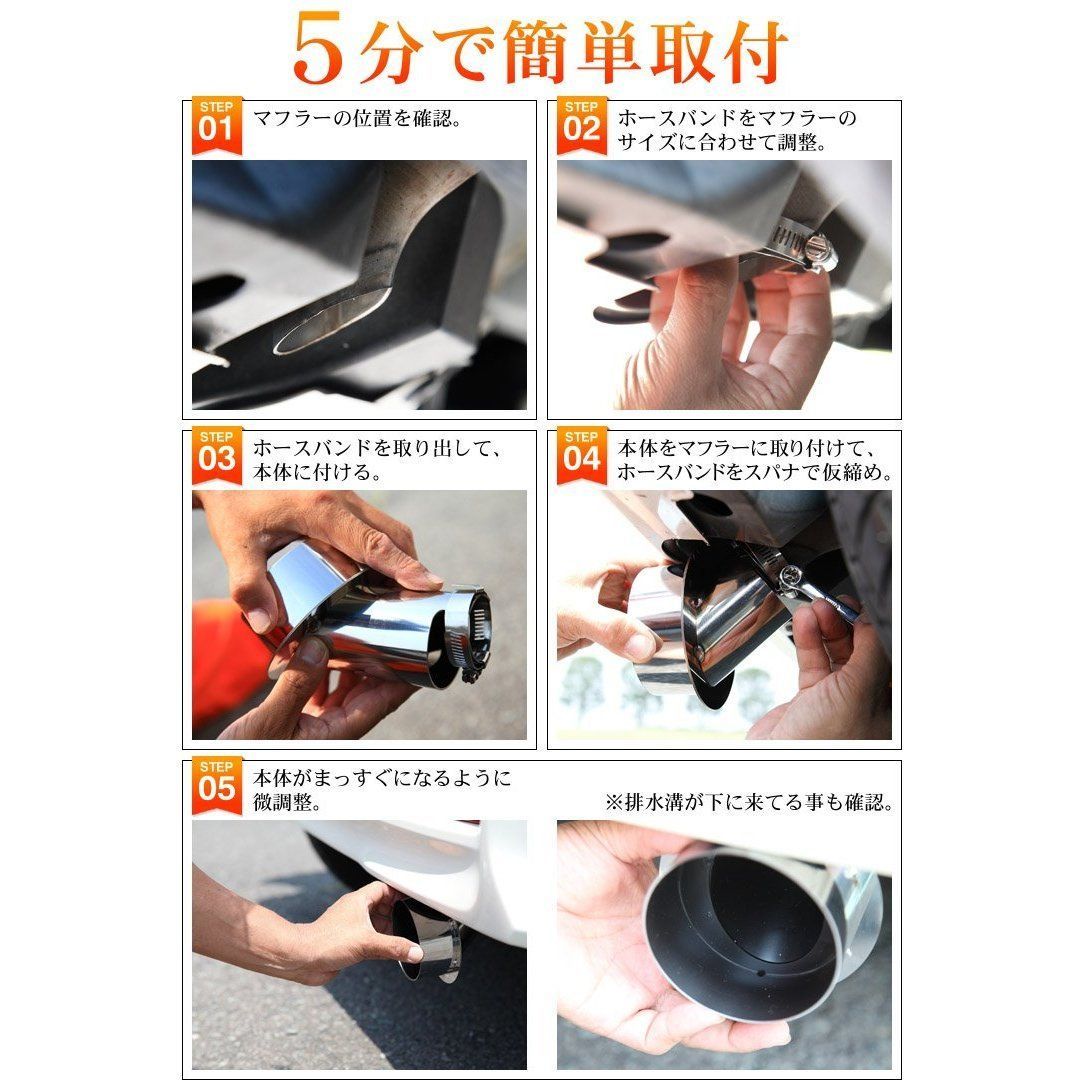 5分で簡単取付

STEP 01
マフラーの位置を確認。

STEP 02
ホースバンドをマフラーのサイズに合わせて調整。

STEP 03
ホースバンドを取り出して、本体に付ける。

STEP 04
本体をマフラーに取り付けて、ホースバンドをスパナで仮締め。

STEP 05
本体がまっすぐになるように微調整。

※排水溝が下に来てる事も確認。