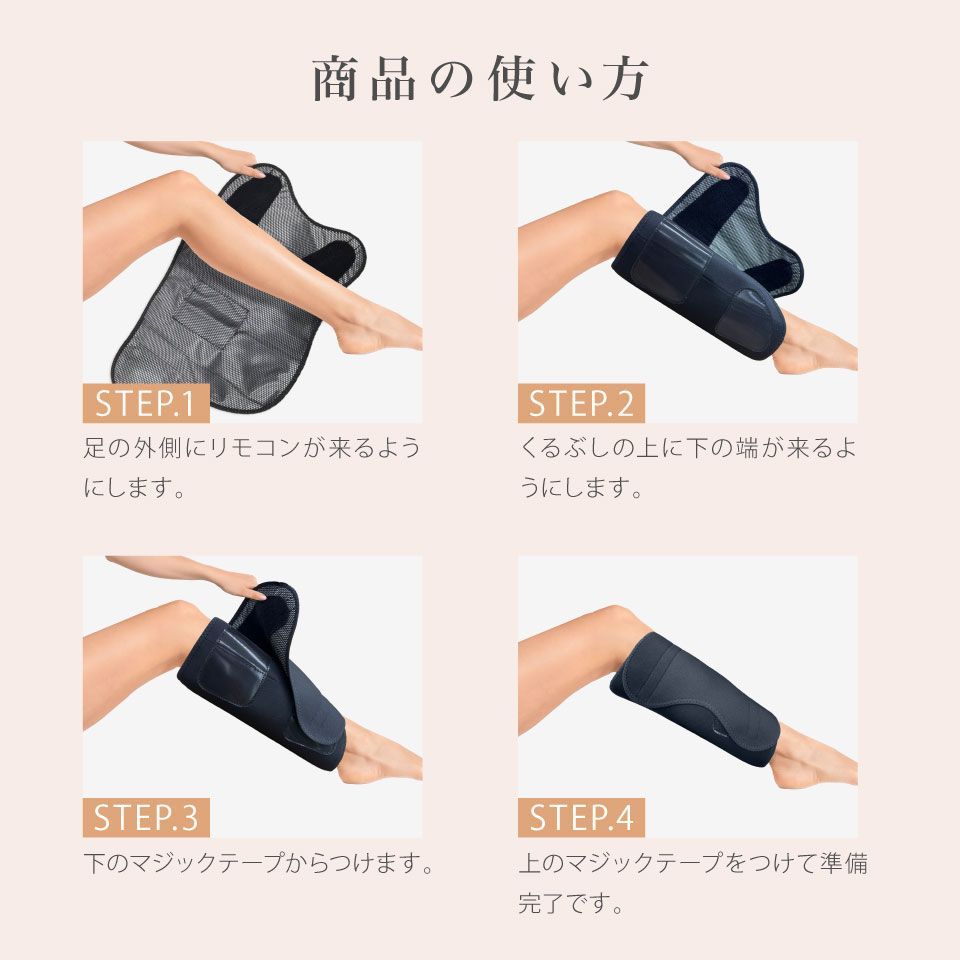 商品の使い方

STEP.1
足の外側にリモコンが来るようにします。

STEP.2
くるぶしの上に下の端が来るようにします。

STEP.3
下のマジックテープからつけます。

STEP.4
上のマジックテープをつけて準備完了です。