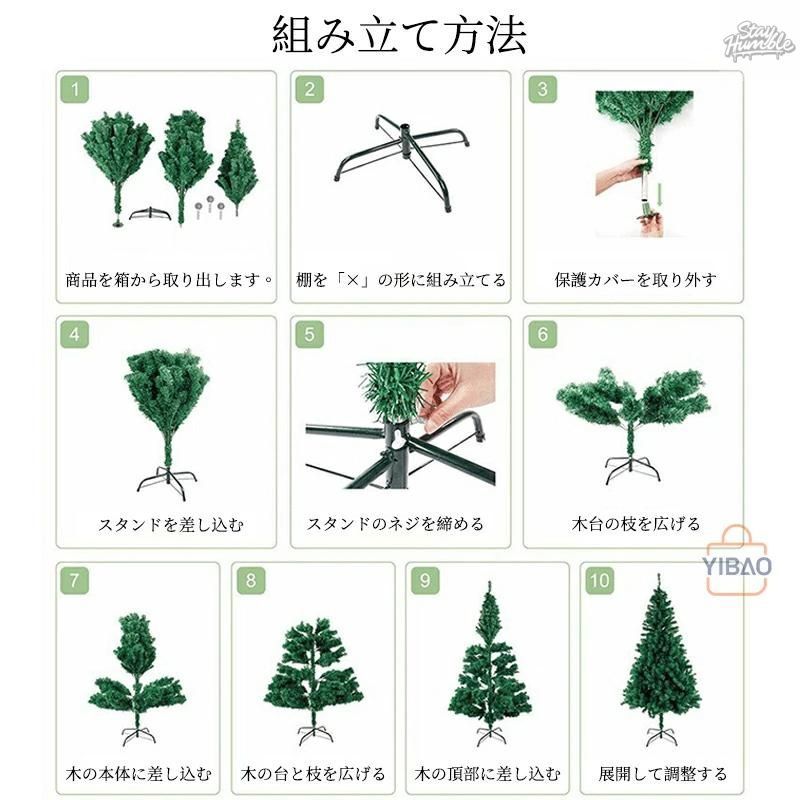 組み立て方法

Stay Humble

1
商品を箱から取り出します。

2
棚を「×」の形に組み立てる

3
保護カバーを取り外す

4
スタンドを差し込む

5
スタンドのネジを締める

6
木台の枝を広げる

YIBAO

7
木の本体に差し込む

8
木の台と枝を広げる

9
木の頂部に差し込む

10
展開して調整する