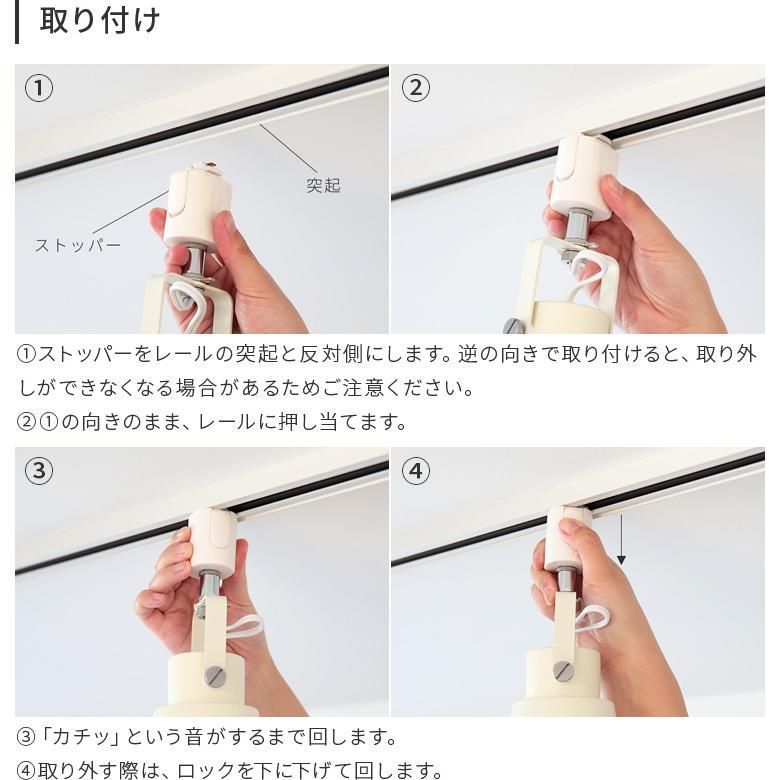 取り付け

①

突起

ストッパー

②

①ストッパーをレールの突起と反対側にします。逆の向きで取り付けると、取り外しができなくなる場合があるためご注意ください。
②①の向きのまま、レールに押し当てます。

③

④

③「カチッ」という音がするまで回します。
④取り外す際は、ロックを下に下げて回します。