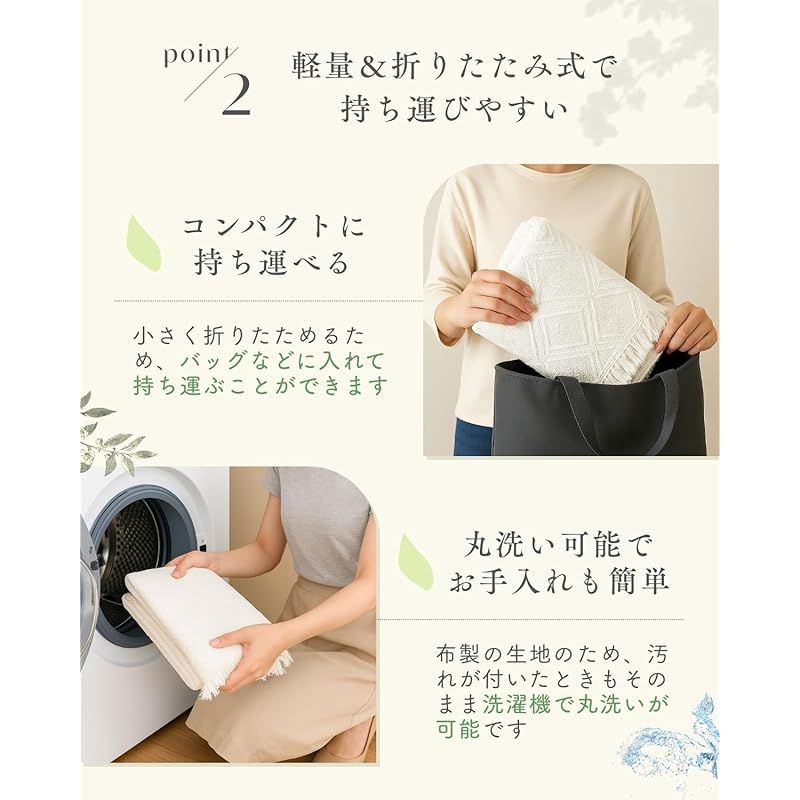 point 2

軽量&折りたたみ式で持ち運びやすい

コンパクトに持ち運べる

小さく折りたためるため、バッグなどに入れて持ち運ぶことができます

丸洗い可能でお手入れも簡単

布製の生地のため、汚れが付いたときもそのまま洗濯機で丸洗いが可能です