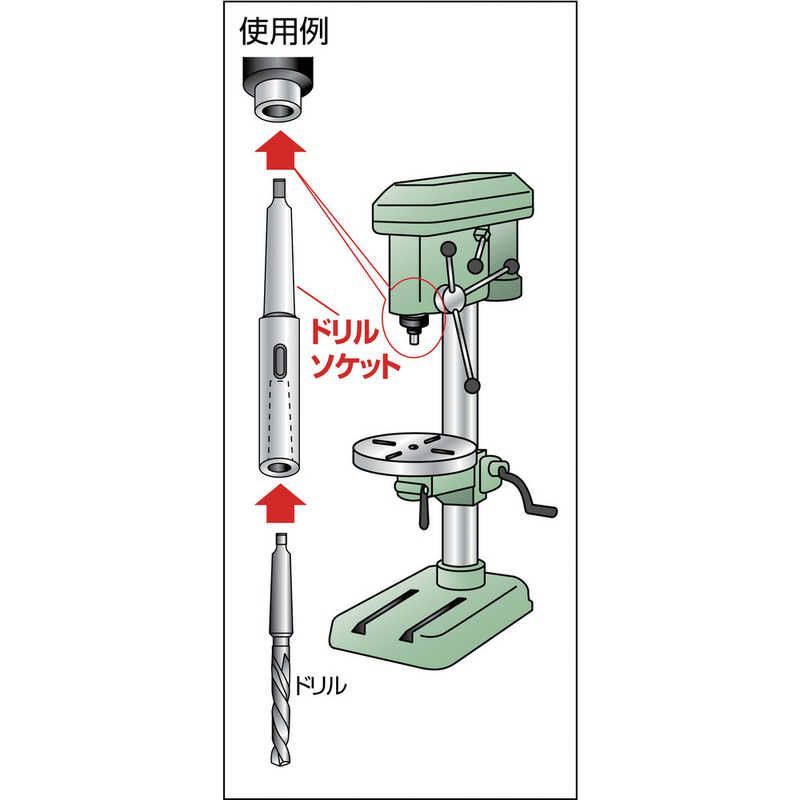 使用例

ドリル
ソケット

ドリル