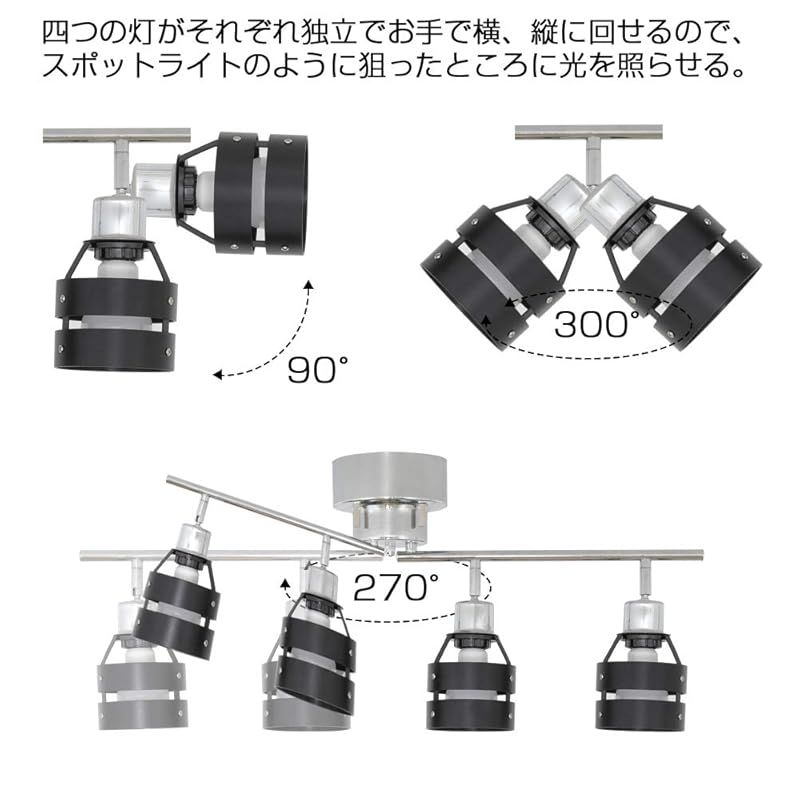 四つの灯がそれぞれ独立でお手で横、縦に回せるので、スポットライトのように狙ったところに光を照らせる。

90°

300°

270°