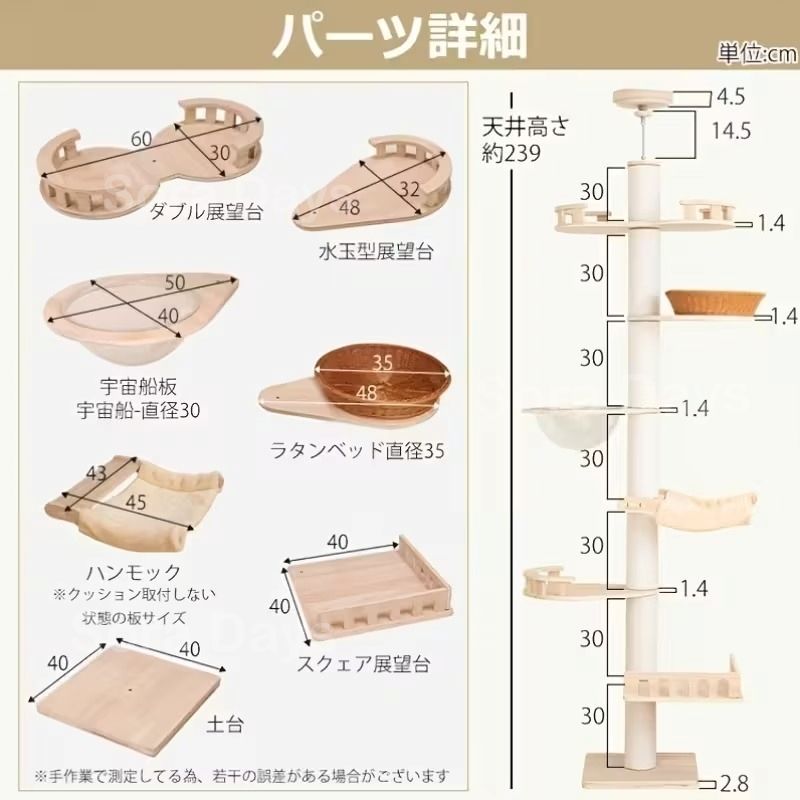 パーツ詳細

単位:cm

60
30
ダブル展望台

32
48
水玉型展望台

50
40
宇宙船板
宇宙船-直径30

35
48
ラタンベッド直径35

43
45
ハンモック
※クッション取付しない状態の板サイズ

40
40
スクェア展望台

40
40
土台

※手作業で測定してる為、若干の誤差がある場合がございます

天井高さ
約239

4.5
14.5
30
1.4
30
1.4
30
1.4
30
30
1.4
30
30
2.8