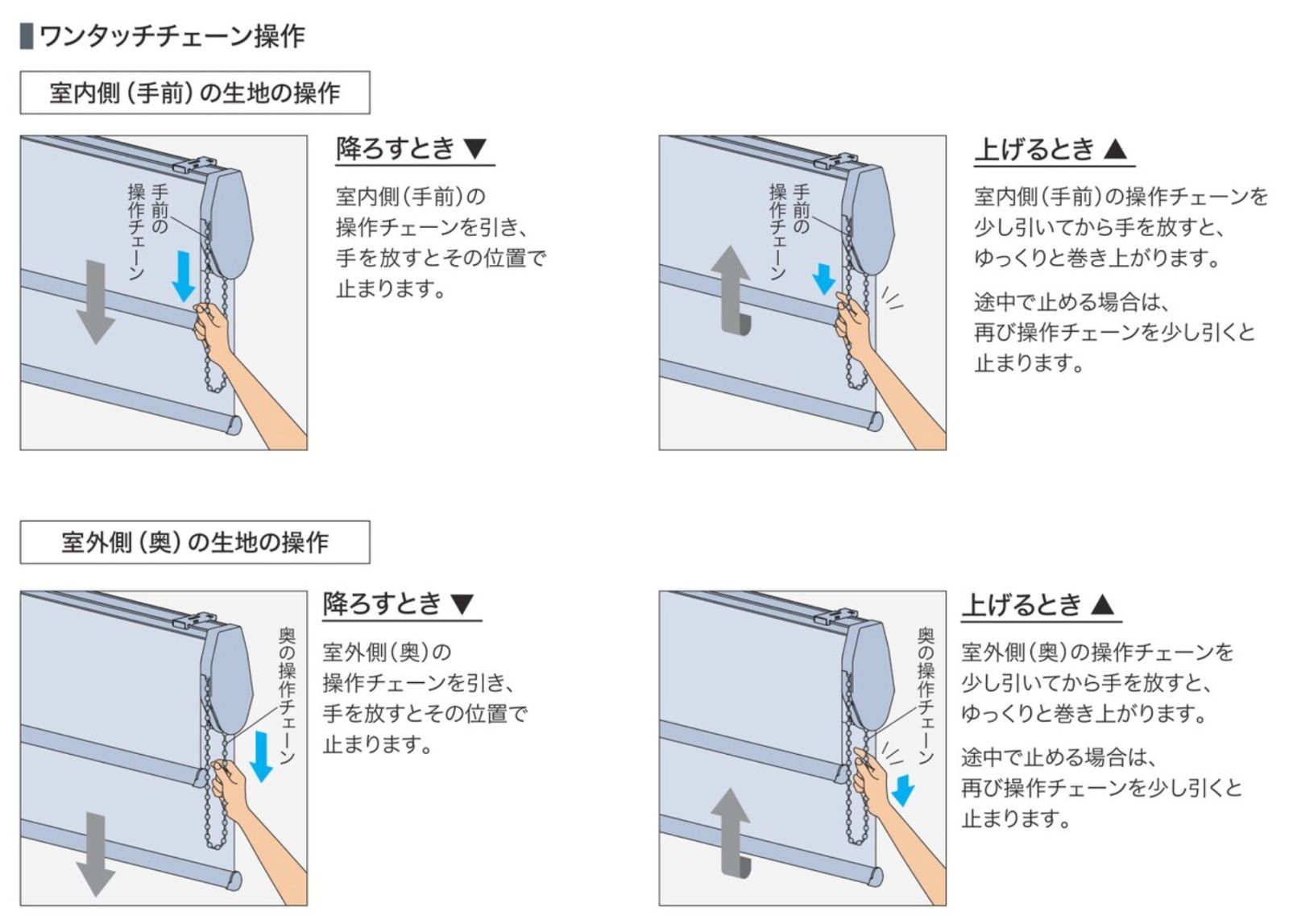 ワンタッチチェーン操作

室内側（手前）の生地の操作

手前の操作チェーン

降ろすとき ▼

室内側（手前）の操作チェーンを引き、手を放すとその位置で止まります。

手前の操作チェーン

上げるとき ▲

室内側（手前）の操作チェーンを少し引いてから手を放すと、ゆっくりと巻き上がります。

途中で止める場合は、再び操作チェーンを少し引くと止まります。

室外側（奥）の生地の操作

奥の操作チェーン

降ろすとき ▼

室外側（奥）の操作チェーンを引き、手を放すとその位置で止まります。

奥の操作チェーン

上げるとき ▲

室外側（奥）の操作チェーンを少し引いてから手を放すと、ゆっくりと巻き上がります。

途中で止める場合は、再び操作チェーンを少し引くと止まります。