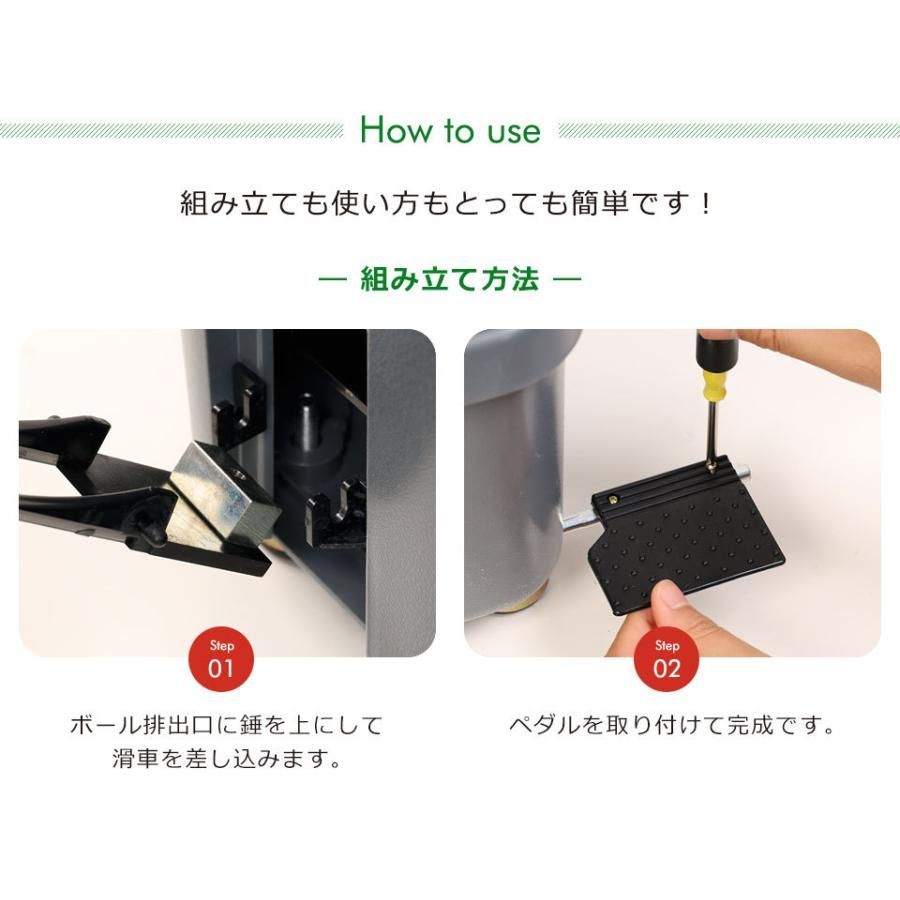 How to use

組み立ても使い方もとっても簡単です！

— 組み立て方法 —

Step 01

ボール排出口に錘を上にして滑車を差し込みます。

Step 02

ペダルを取り付けて完成です。