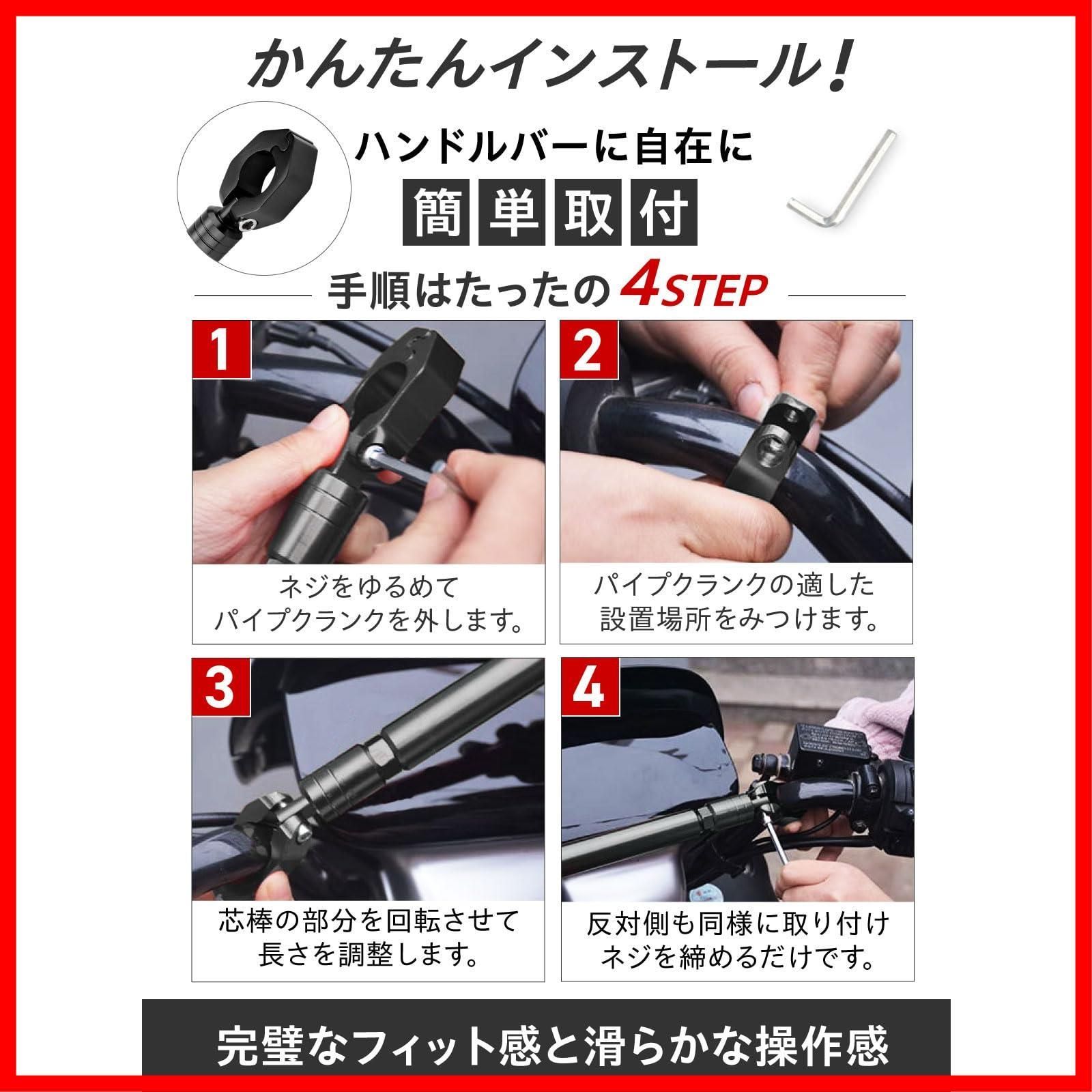 かんたんインストール!

ハンドルバーに自在に

簡単取付

手順はたったの4STEP

1

ネジをゆるめて
パイプクランクを外します。

2

パイプクランクの適した
設置場所をみつけます。

3

芯棒の部分を回転させて
長さを調整します。

4

反対側も同様に取り付け
ネジを締めるだけです。

完璧なフィット感と滑らかな操作感