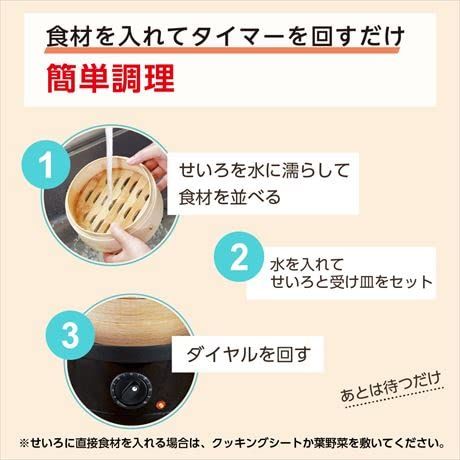 食材を入れてタイマーを回すだけ
簡単調理

1
せいろを水に濡らして
食材を並べる

2
水を入れて
せいろと受け皿をセット

3
ダイヤルを回す

あとは待つだけ

※せいろに直接食材を入れる場合は、クッキングシートか葉野菜を敷いてください。