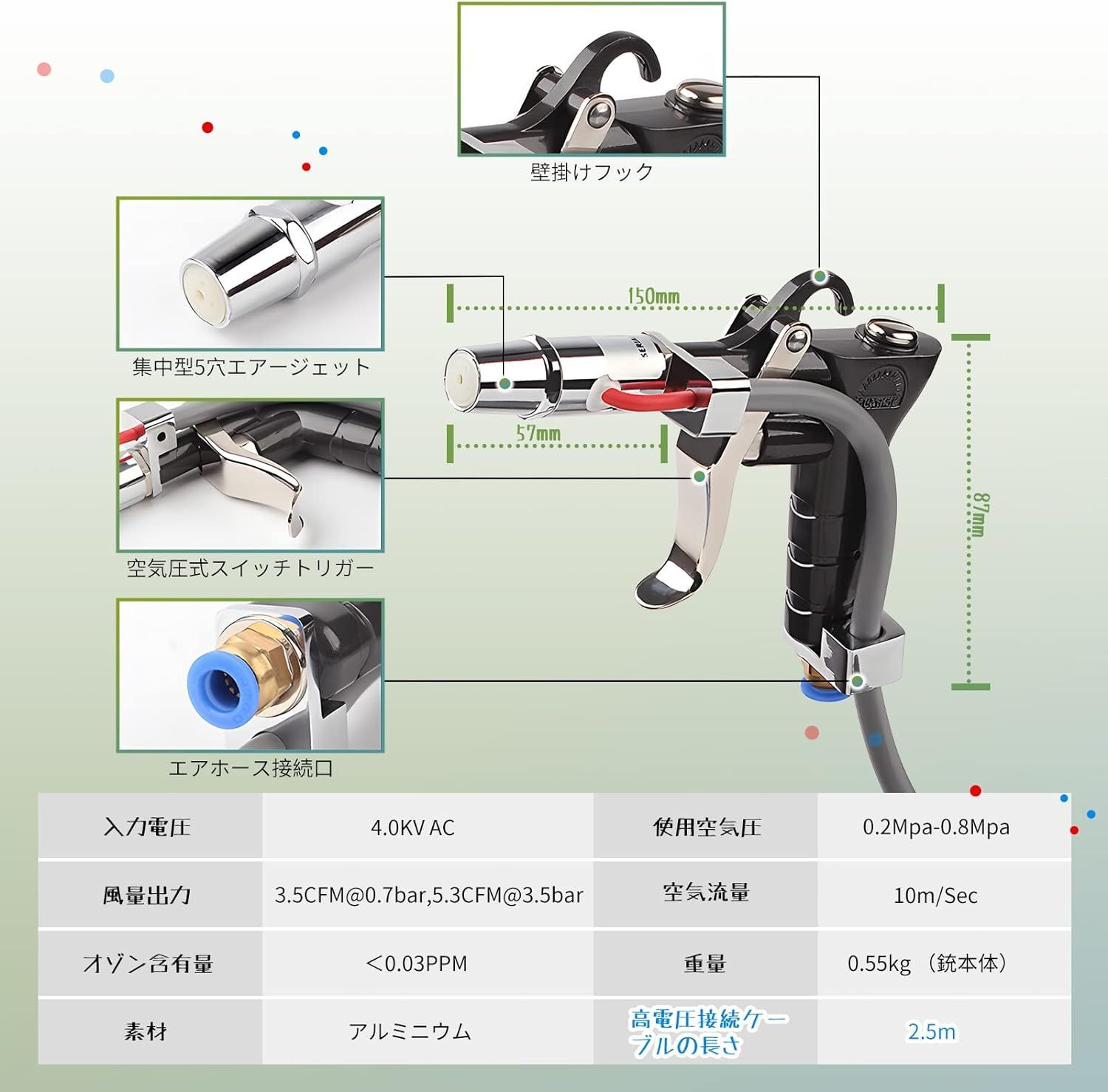 壁掛けフック

集中型5穴エアージェット

空気圧式スイッチトリガー

エアホース接続口

150mm

57mm

87mm

| 入力電圧 | 4.0KV AC | 使用空気圧 | 0.2Mpa-0.8Mpa |
|---|---|---|---|
| 風量出力 | 3.5CFM@0.7bar,5.3CFM@3.5bar | 空気流量 | 10m/Sec |
| オゾン含有量 | ＜0.03PPM | 重量 | 0.55kg （銃本体） |
| 素材 | アルミニウム | 高電圧接続ケーブルの長さ | 2.5m |