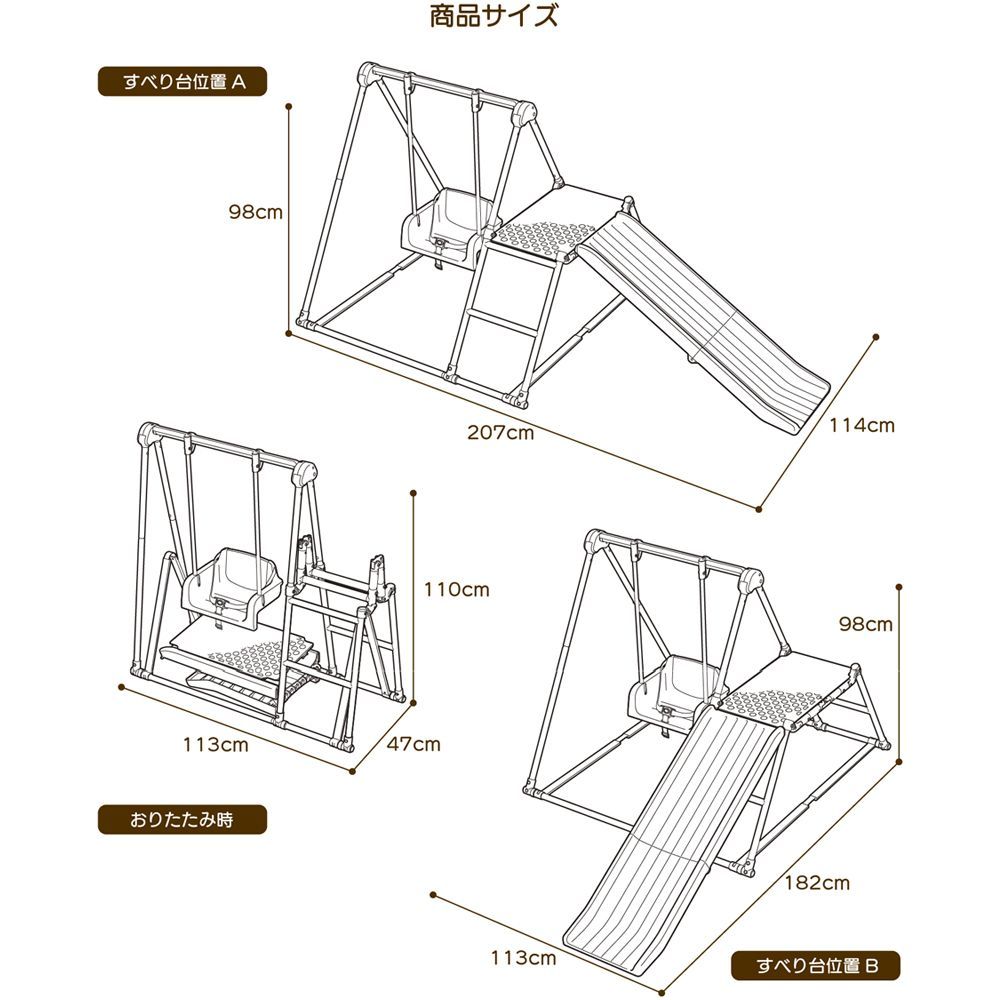 商品サイズ

すべり台位置 A

98cm

207cm

114cm

110cm

113cm

47cm

おりたたみ時

98cm

182cm

113cm

すべり台位置 B