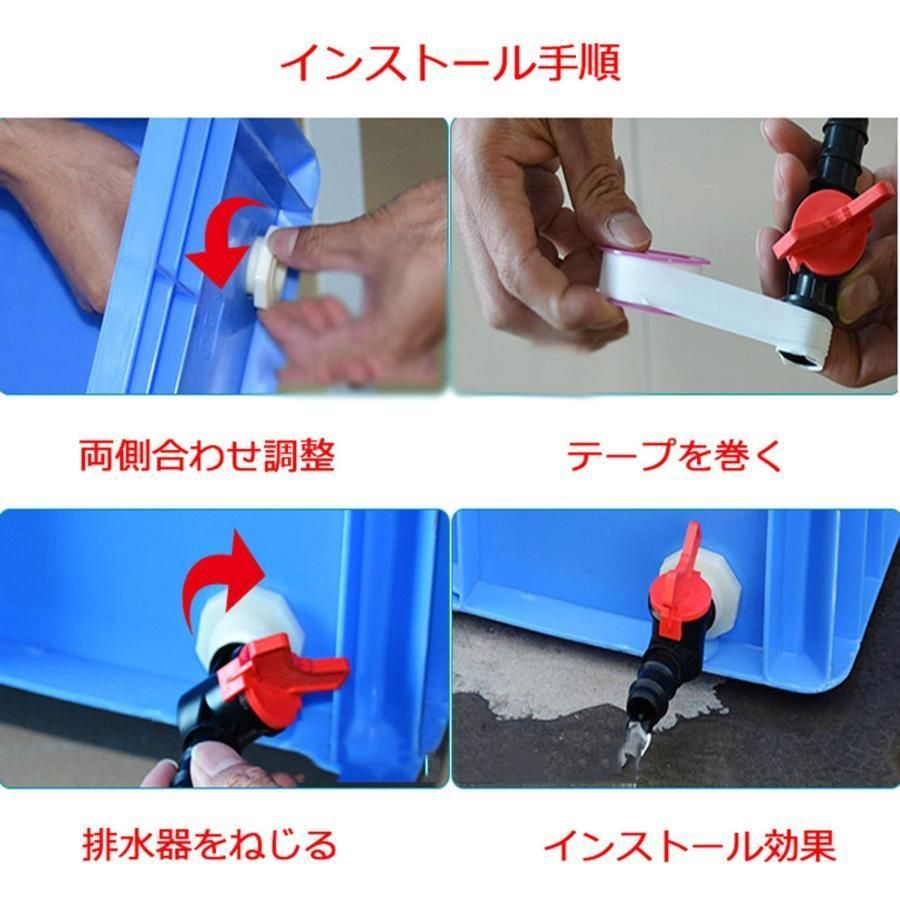 インストール手順

両側合わせ調整

テープを巻く

排水器をねじる

インストール効果