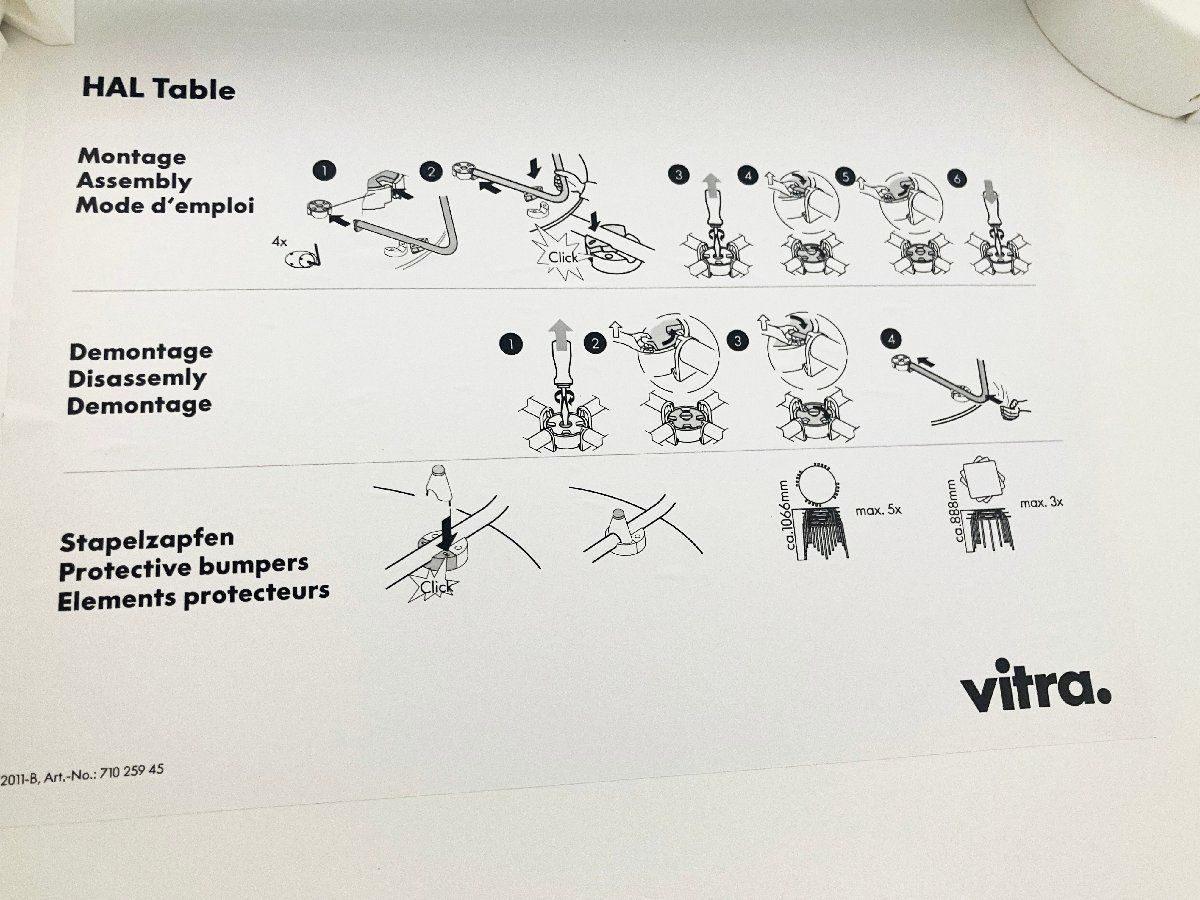 HAL Table

Montage
Assembly
Mode d'emploi

1 2 3 4 5 6

4x

Click

Demontage
Disassemly
Demontage

1 2 3 4

Stapelzapfen
Protective bumpers
Elements protecteurs

Click

ca.1066mm

max. 5x

ca.888mm

max. 3x

vitra.

2011-B, Art.-No.: 710 259 45